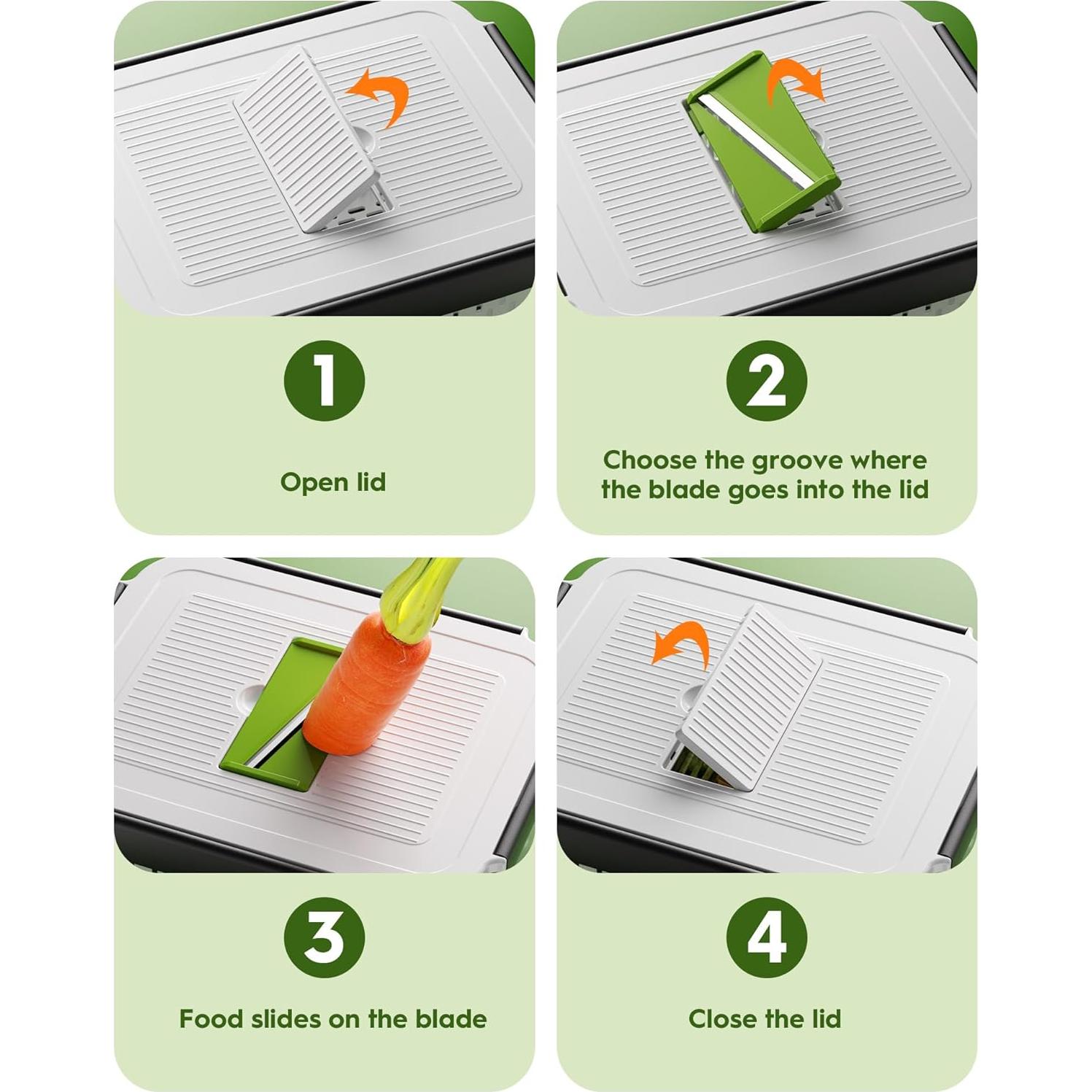 1

Open lid

2

Choose the groove where the blade goes into the lid

3

Food slides on the blade

4

Close the lid