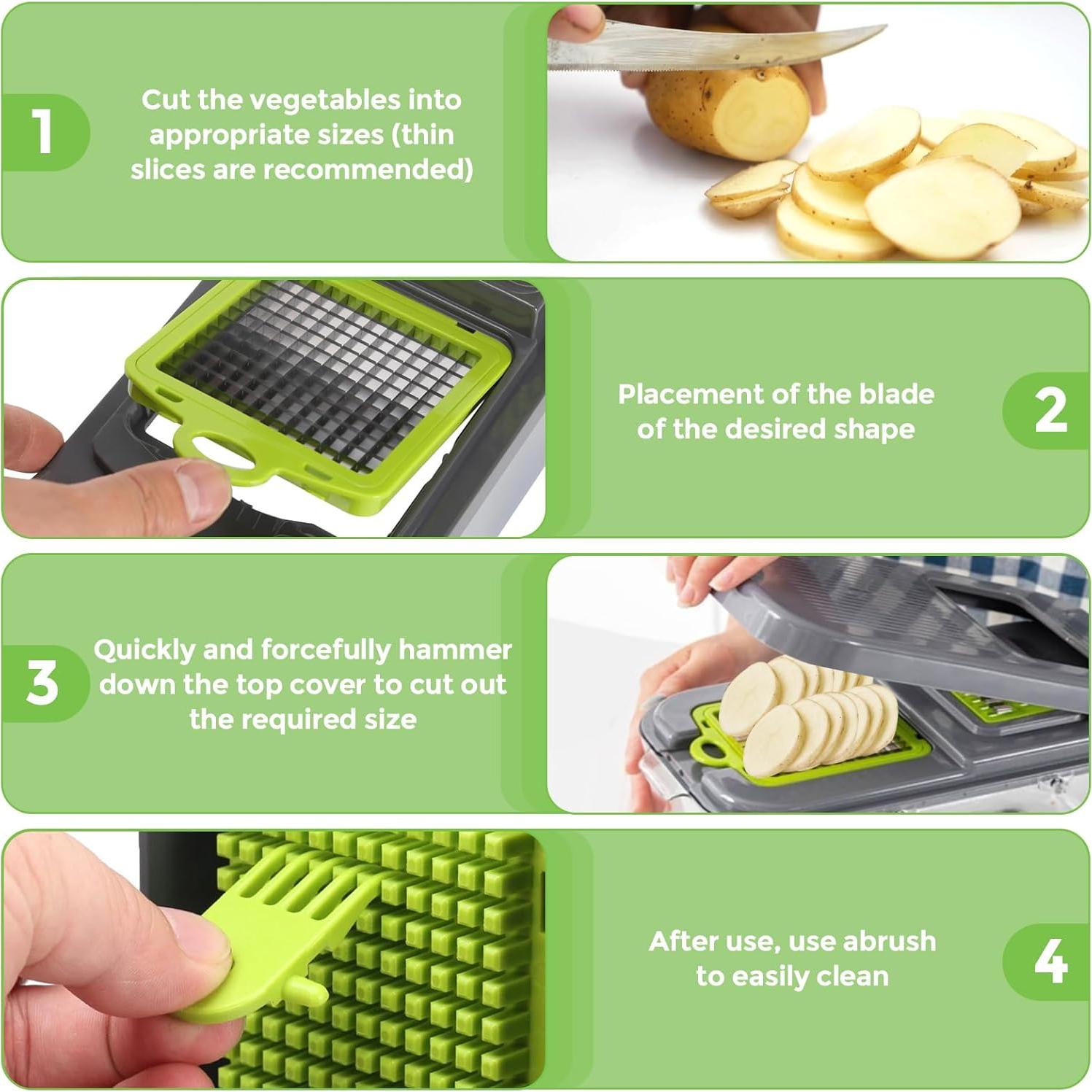 1

Cut the vegetables into appropriate sizes (thin slices are recommended)

Placement of the blade of the desired shape

2

3

Quickly and forcefully hammer down the top cover to cut out the required size

After use, use abrush to easily clean

4