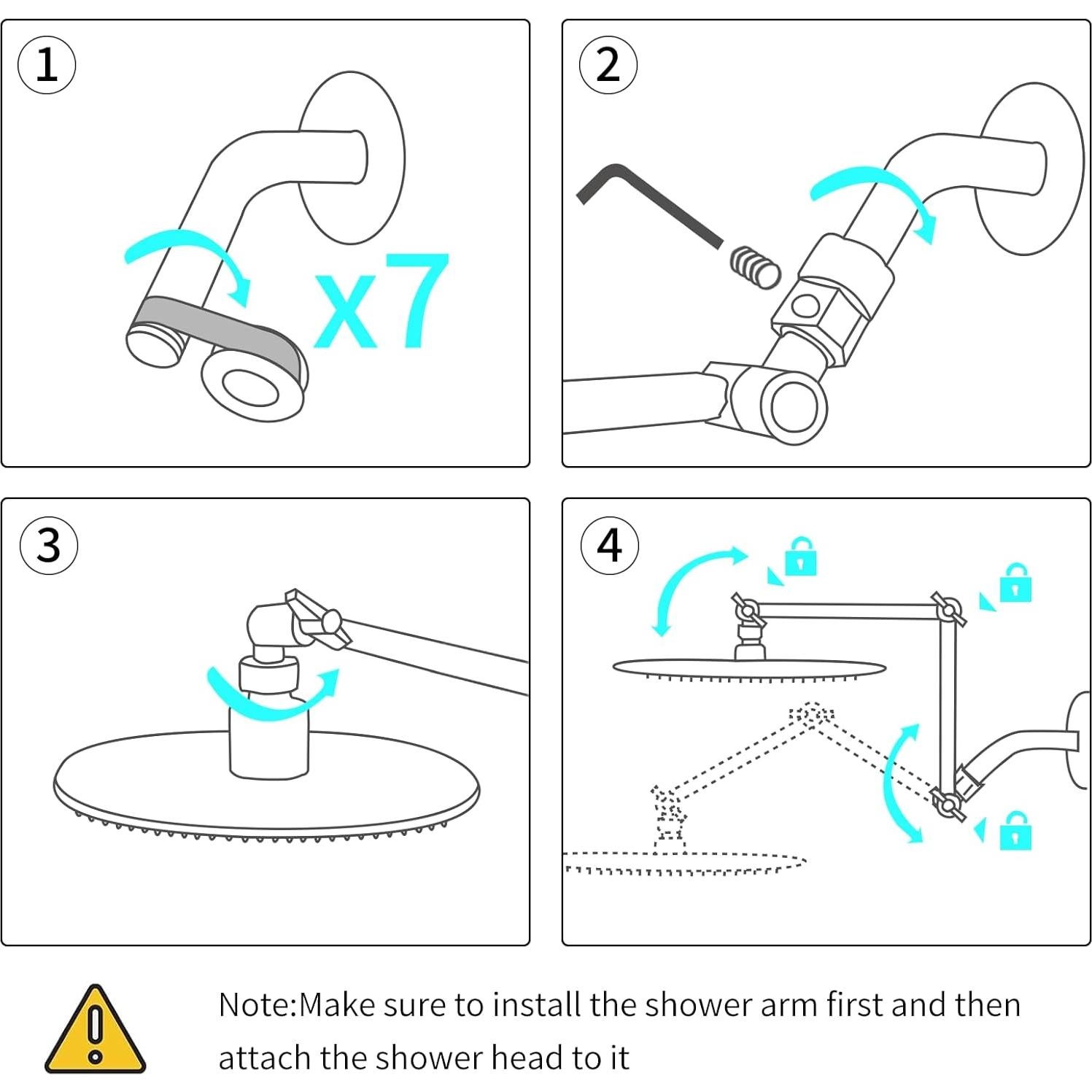 ①

x7

②

③

④

Note:Make sure to install the shower arm first and then attach the shower head to it