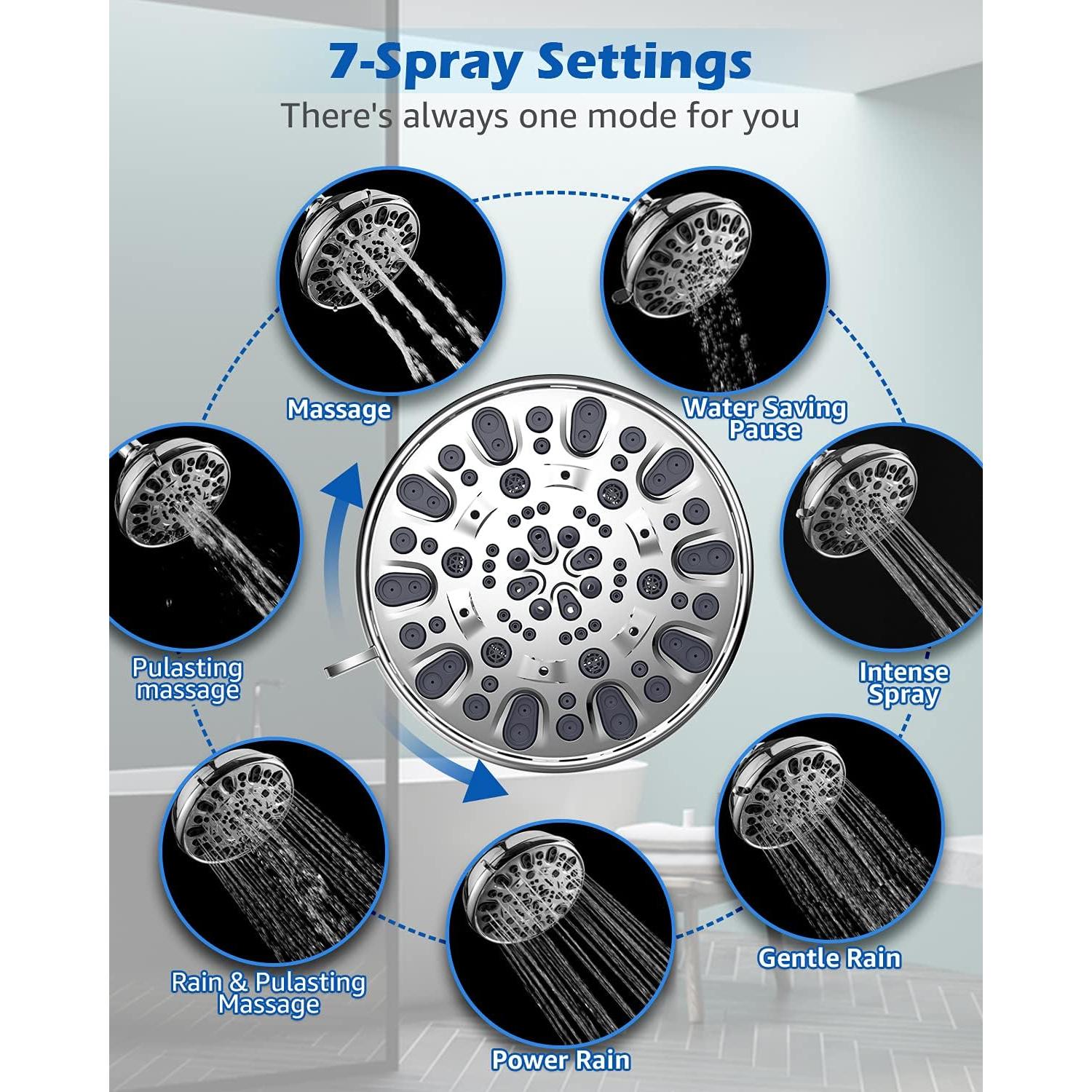 7-Spray Settings

There's always one mode for you

Massage

Water Saving Pause

Pulasting massage

Intense Spray

Rain & Pulasting Massage

Gentle Rain

Power Rain