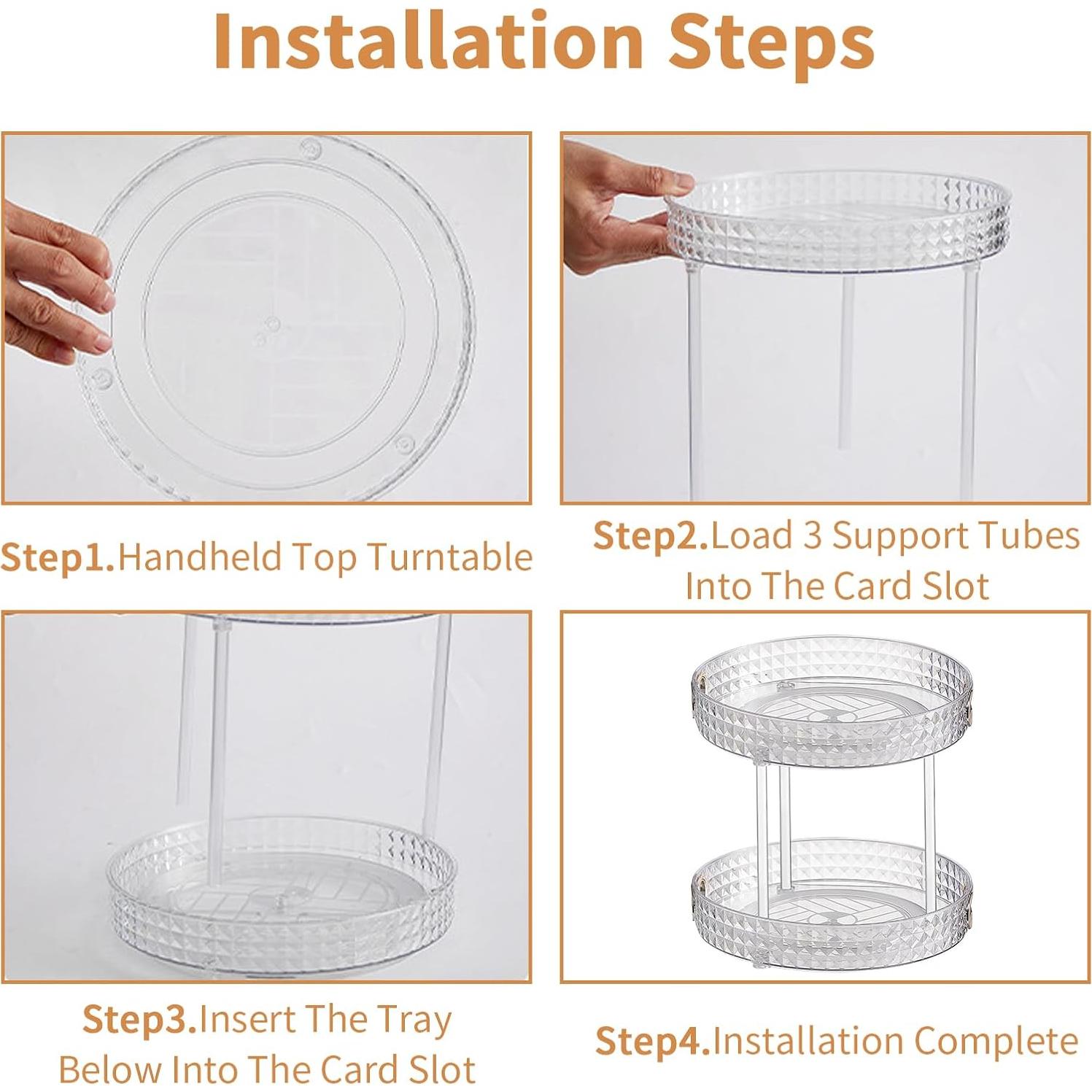 Installation Steps

Step1.Handheld Top Turntable

Step2.Load 3 Support Tubes Into The Card Slot

Step3.Insert The Tray Below Into The Card Slot

Step4.Installation Complete