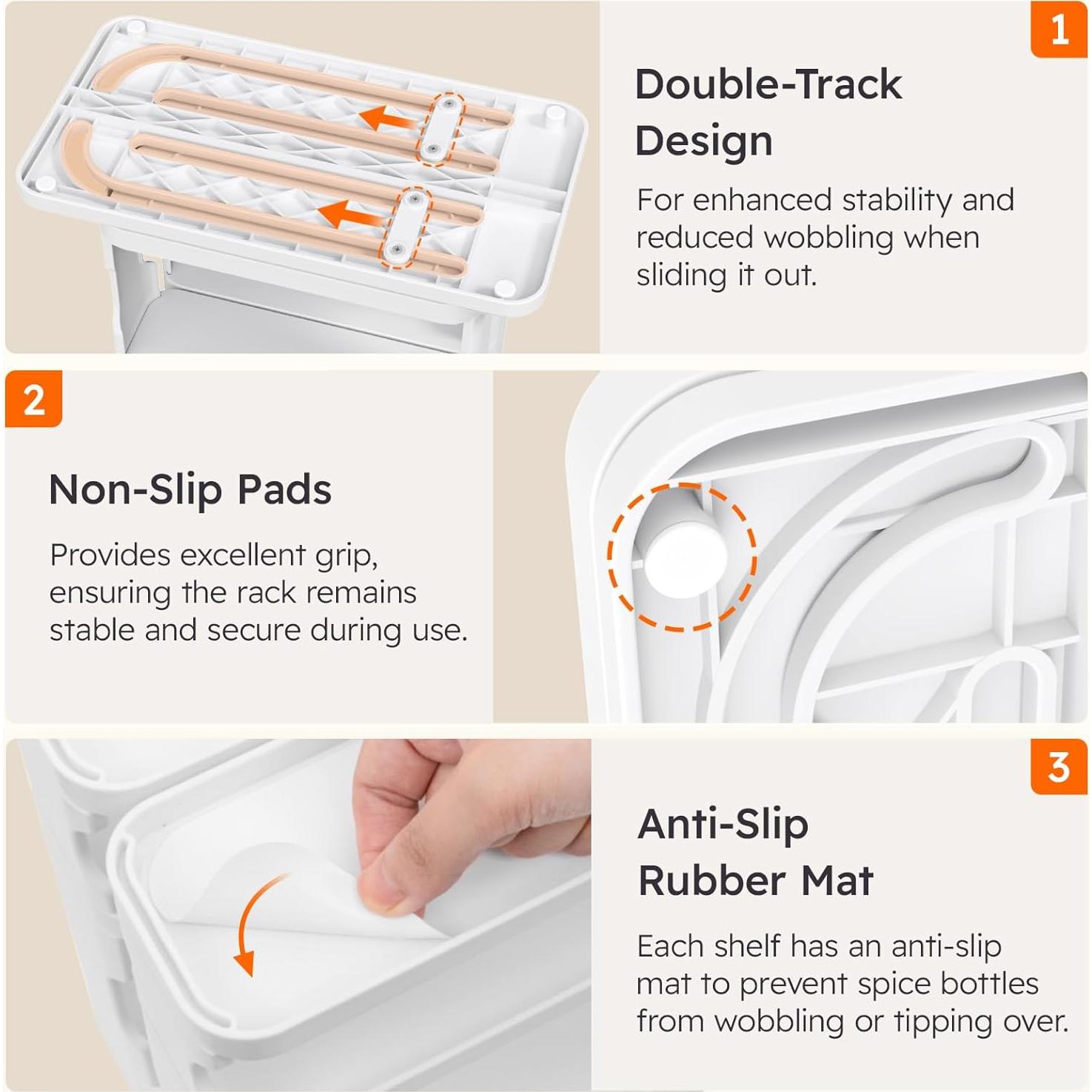 1

Double-Track Design

For enhanced stability and reduced wobbling when sliding it out.

2

Non-Slip Pads

Provides excellent grip, ensuring the rack remains stable and secure during use.

3

Anti-Slip Rubber Mat

Each shelf has an anti-slip mat to prevent spice bottles from wobbling or tipping over.