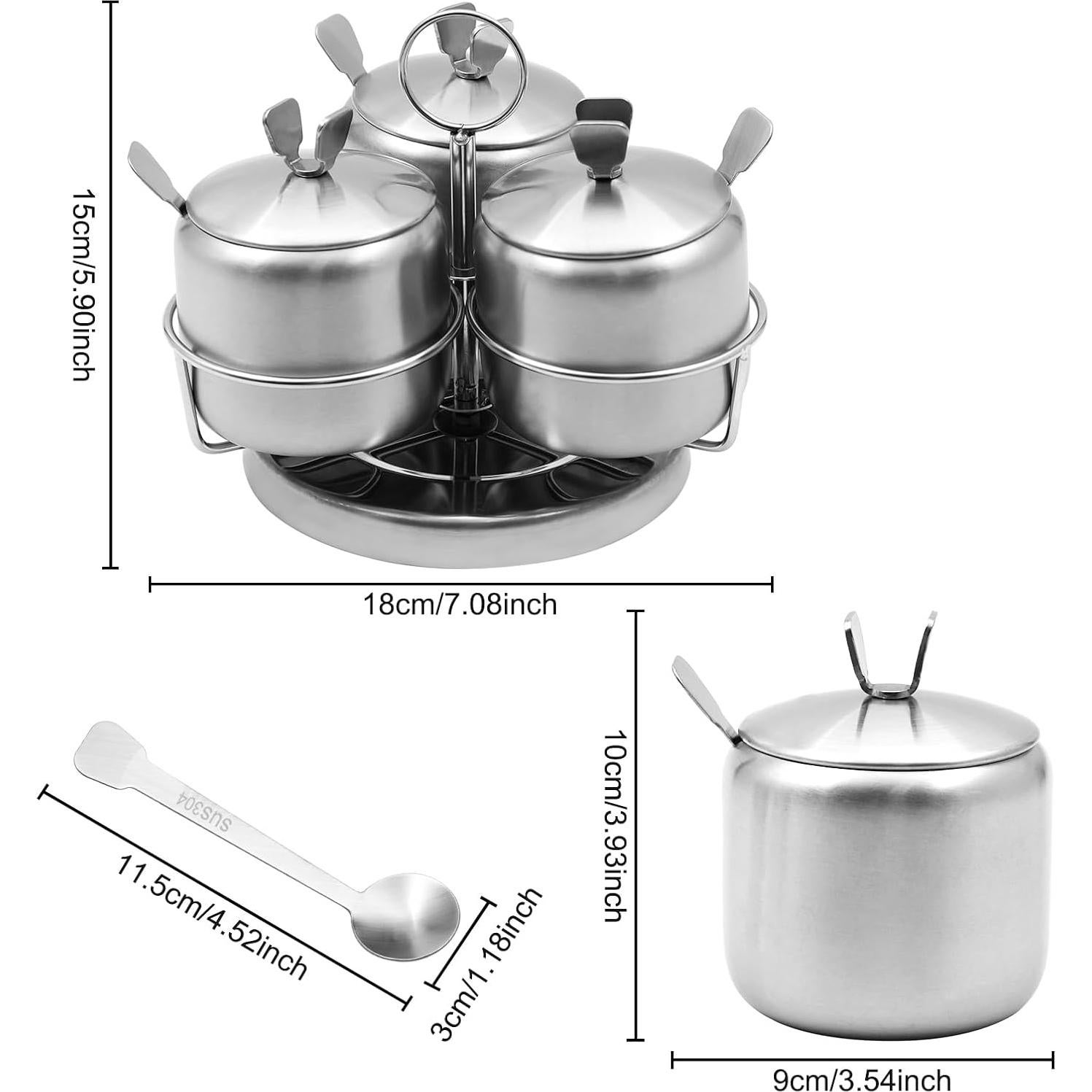 15cm/5.90inch

18cm/7.08inch

SUS304

11.5cm/4.52inch

3cm/1.18inch

10cm/3.93inch

9cm/3.54inch