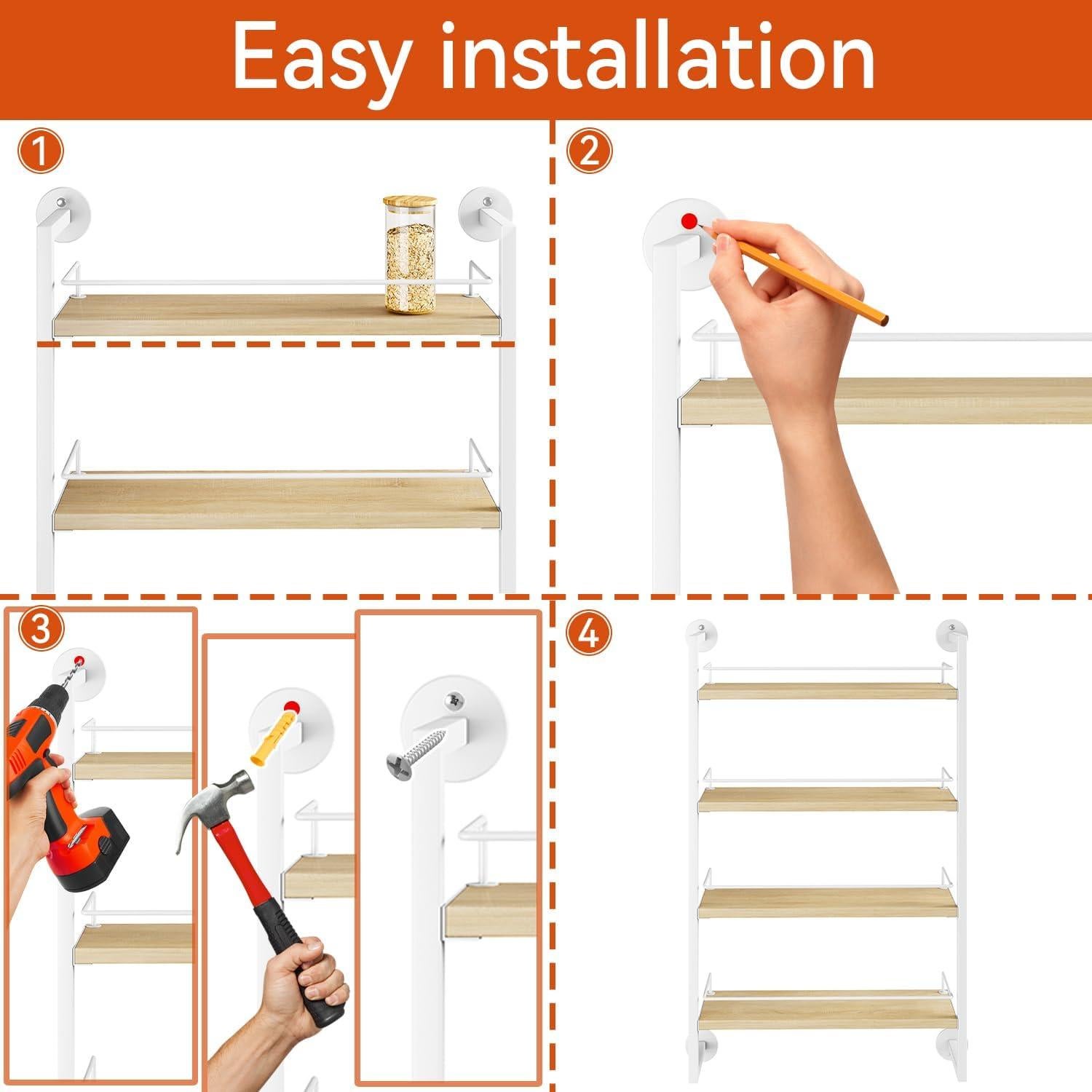 Easy installation

1

2

3

4