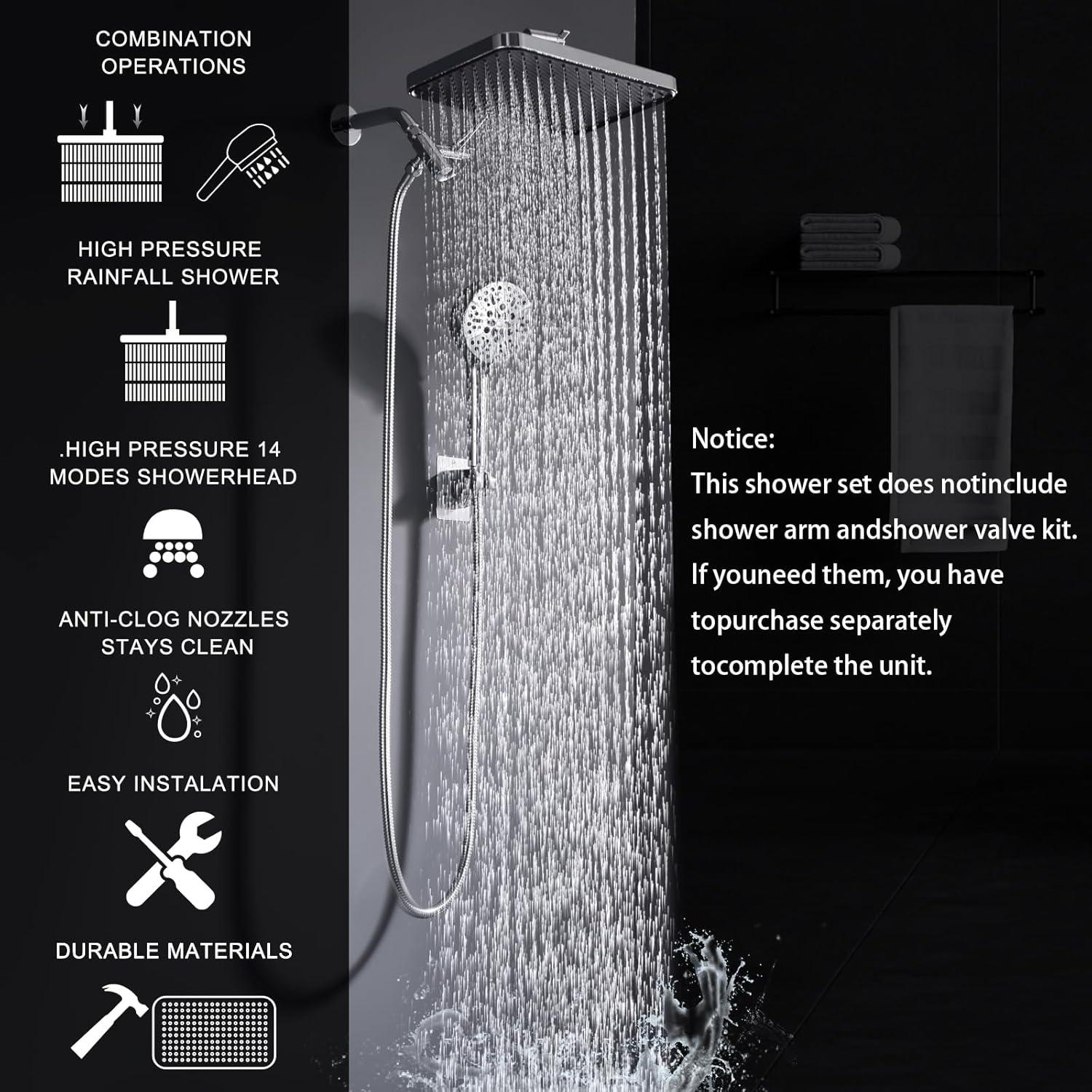 COMBINATION OPERATIONS

HIGH PRESSURE RAINFALL SHOWER

.HIGH PRESSURE 14 MODES SHOWERHEAD

ANTI-CLOG NOZZLES STAYS CLEAN

EASY INSTALATION

DURABLE MATERIALS

Notice:
This shower set does notinclude shower arm andshower valve kit. If youneed them, you have topurchase separately tocomplete the unit.