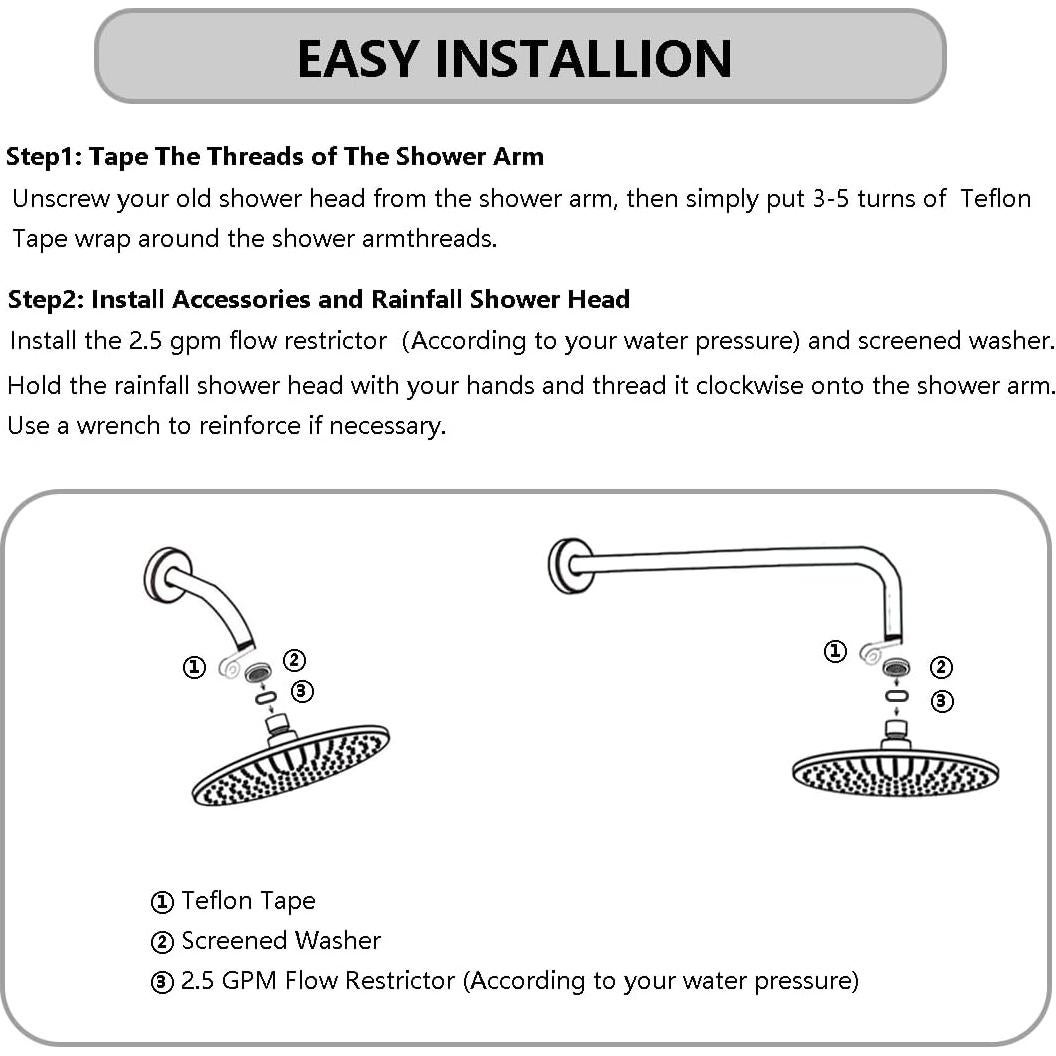 EASY INSTALLION

Step1: Tape The Threads of The Shower Arm
Unscrew your old shower head from the shower arm, then simply put 3-5 turns of Teflon Tape wrap around the shower armthreads.

Step2: Install Accessories and Rainfall Shower Head
Install the 2.5 gpm flow restrictor (According to your water pressure) and screened washer.
Hold the rainfall shower head with your hands and thread it clockwise onto the shower arm.
Use a wrench to reinforce if necessary.

① ② ③

① ② ③

① Teflon Tape
② Screened Washer
③ 2.5 GPM Flow Restrictor (According to your water pressure)