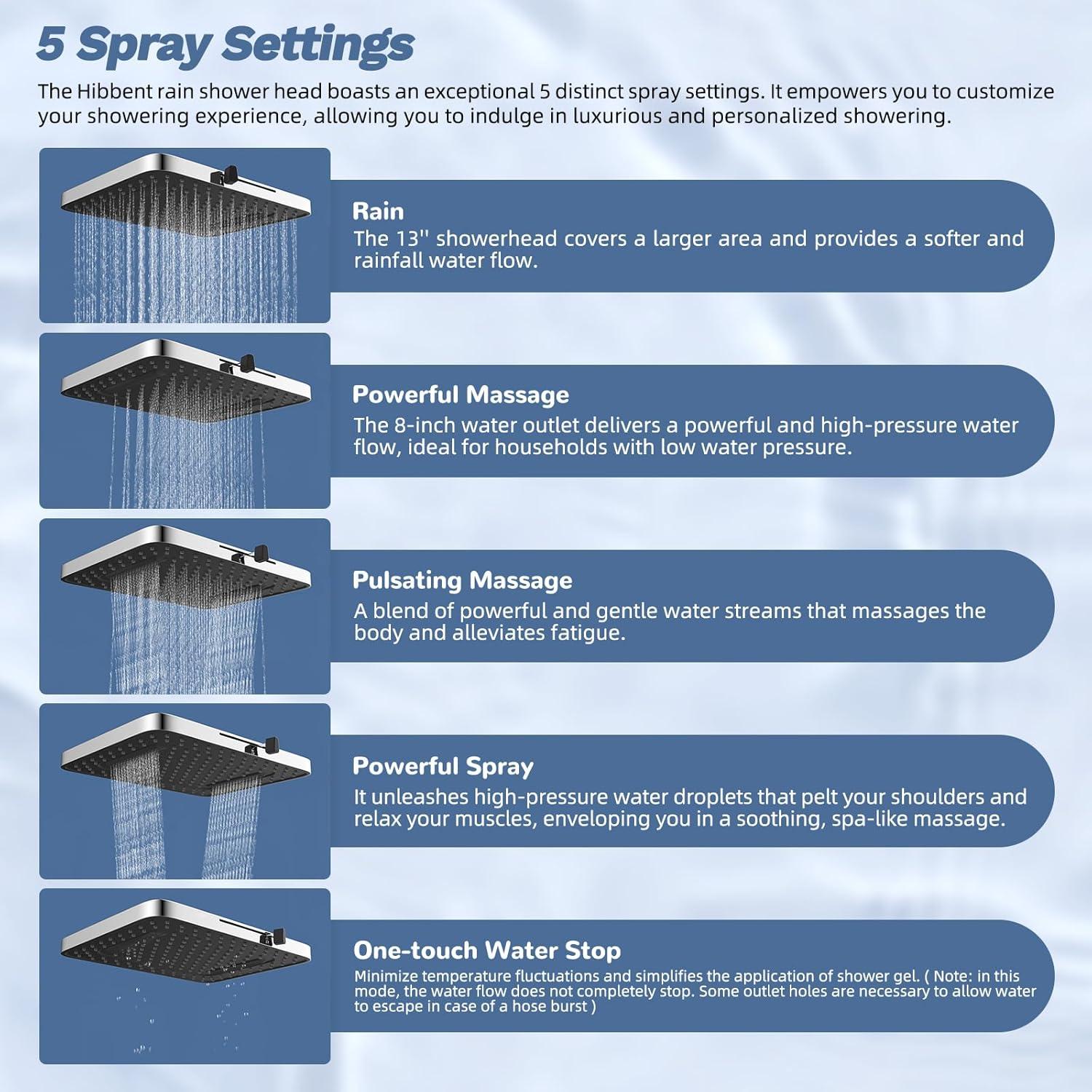 5 Spray Settings

The Hibbent rain shower head boasts an exceptional 5 distinct spray settings. It empowers you to customize your showering experience, allowing you to indulge in luxurious and personalized showering.

Rain
The 13'' showerhead covers a larger area and provides a softer and rainfall water flow.

Powerful Massage
The 8-inch water outlet delivers a powerful and high-pressure water flow, ideal for households with low water pressure.

Pulsating Massage
A blend of powerful and gentle water streams that massages the body and alleviates fatigue.

Powerful Spray
It unleashes high-pressure water droplets that pelt your shoulders and relax your muscles, enveloping you in a soothing, spa-like massage.

One-touch Water Stop
Minimize temperature fluctuations and simplifies the application of shower gel. ( Note: in this mode, the water flow does not completely stop. Some outlet holes are necessary to allow water to escape in case of a hose burst )