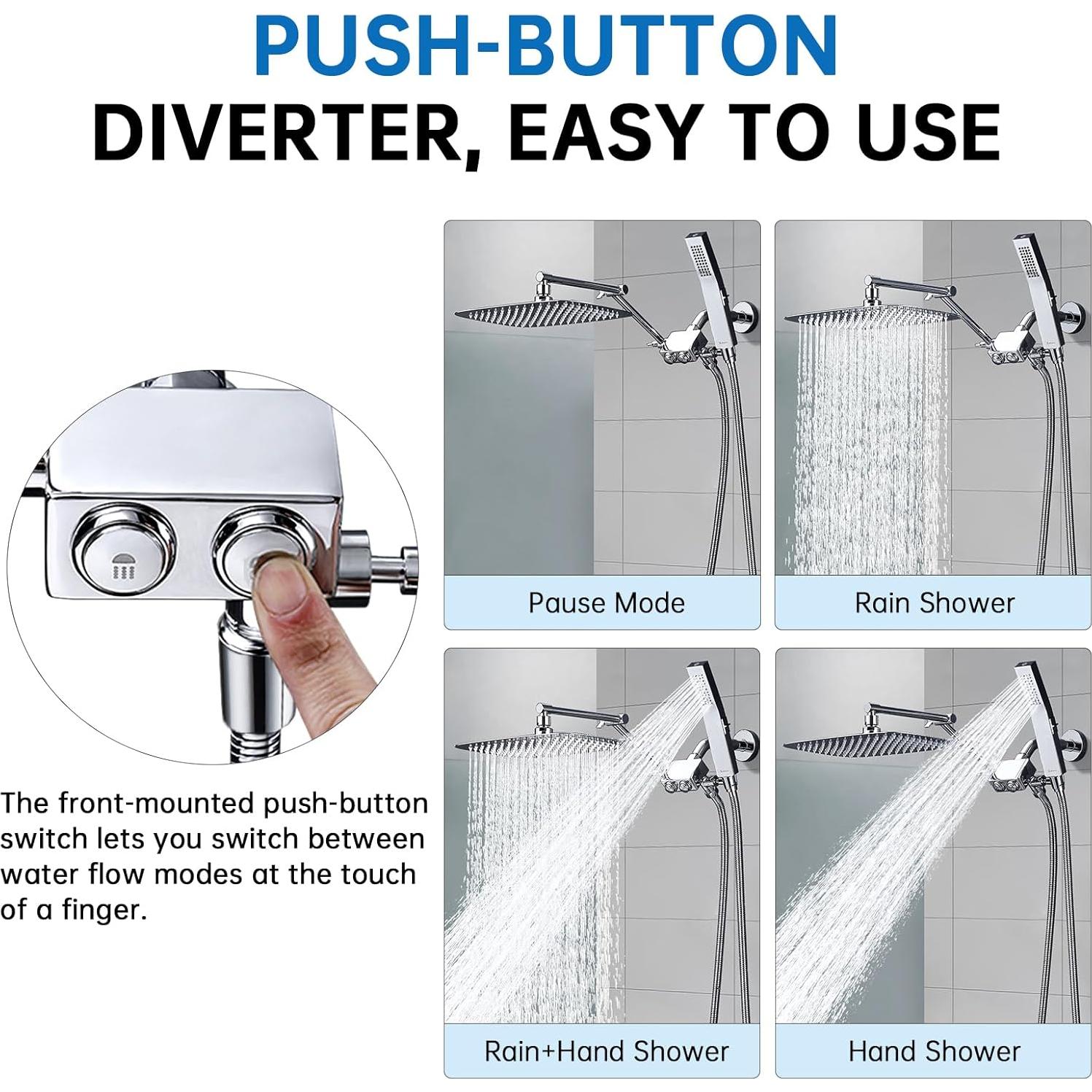 PUSH-BUTTON
DIVERTER, EASY TO USE

The front-mounted push-button switch lets you switch between water flow modes at the touch of a finger.

Pause Mode

Rain Shower

Rain+Hand Shower

Hand Shower