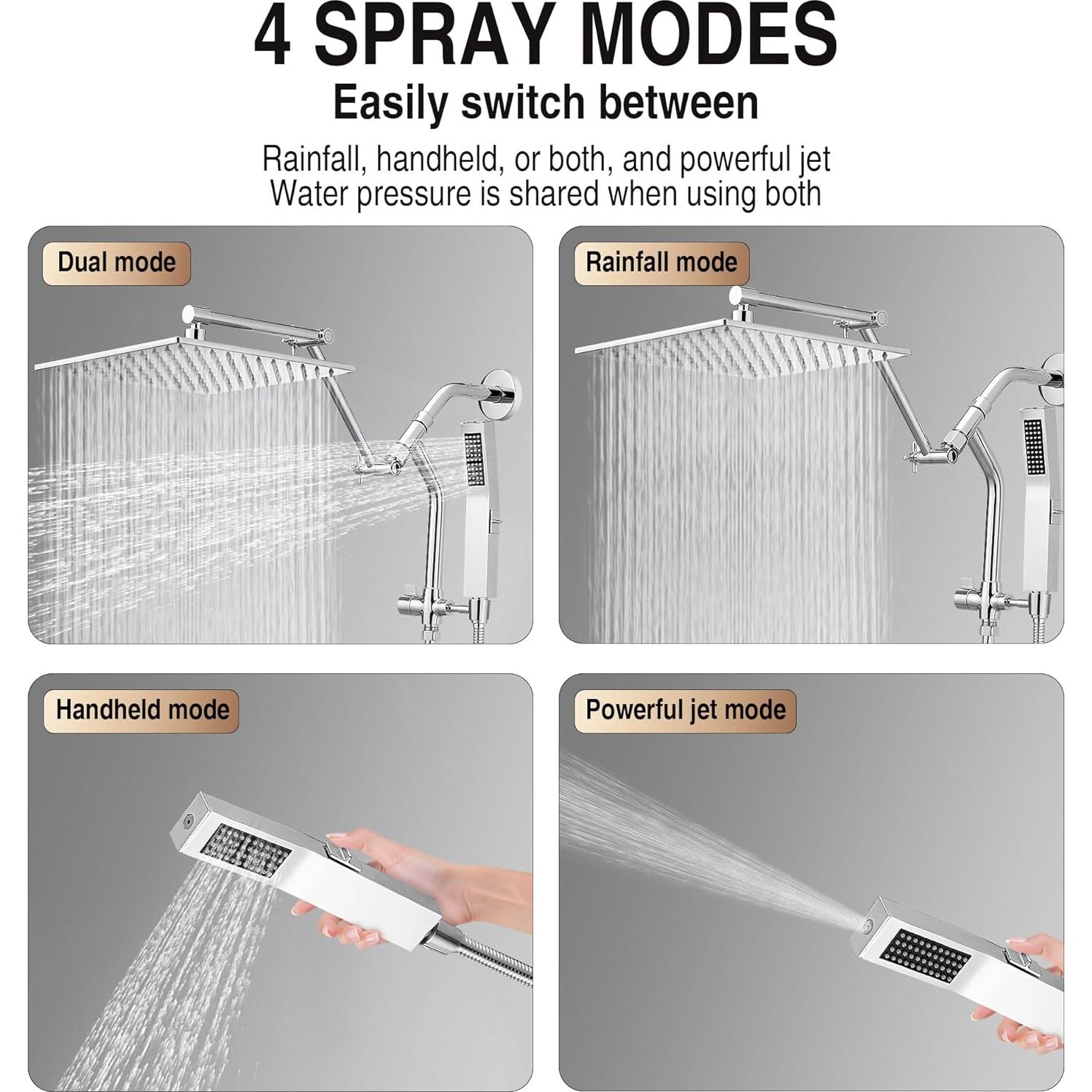 4 SPRAY MODES

Easily switch between

Rainfall, handheld, or both, and powerful jet
Water pressure is shared when using both

Dual mode

Rainfall mode

Handheld mode

Powerful jet mode