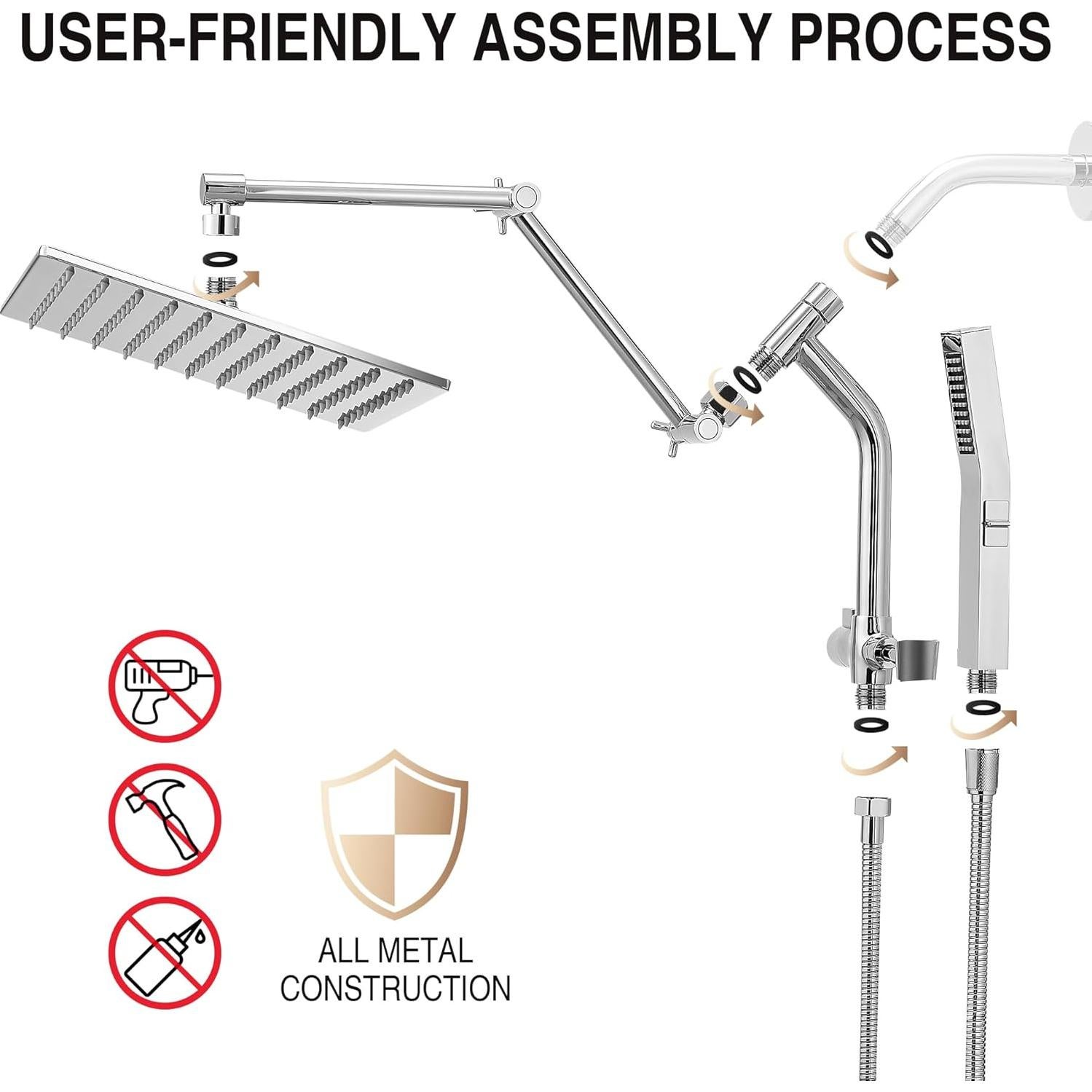 USER-FRIENDLY ASSEMBLY PROCESS

ALL METAL CONSTRUCTION