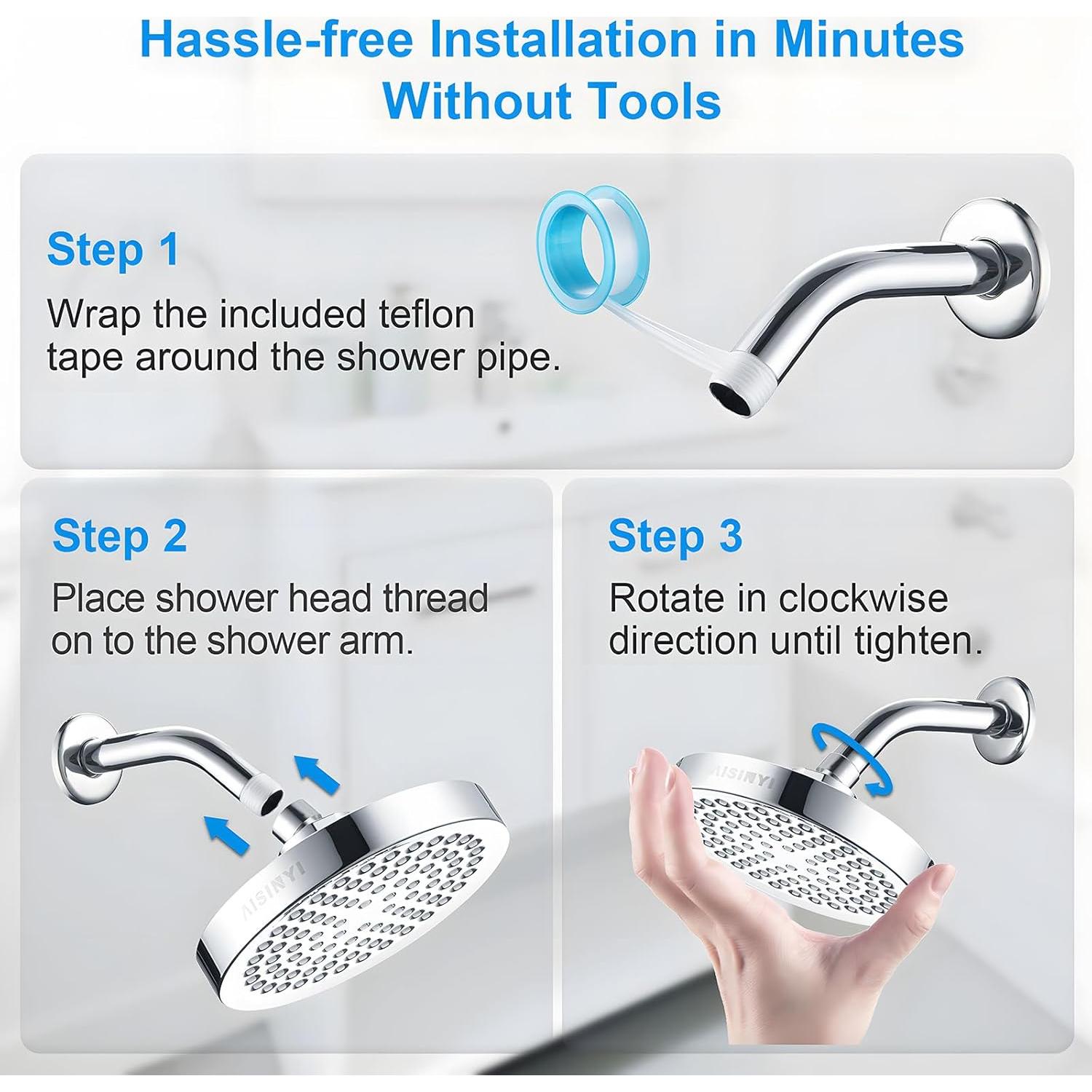 Hassle-free Installation in Minutes Without Tools

Step 1
Wrap the included teflon tape around the shower pipe.

Step 2
Place shower head thread on to the shower arm.

AISINYI

Step 3
Rotate in clockwise direction until tighten.

AISINYI