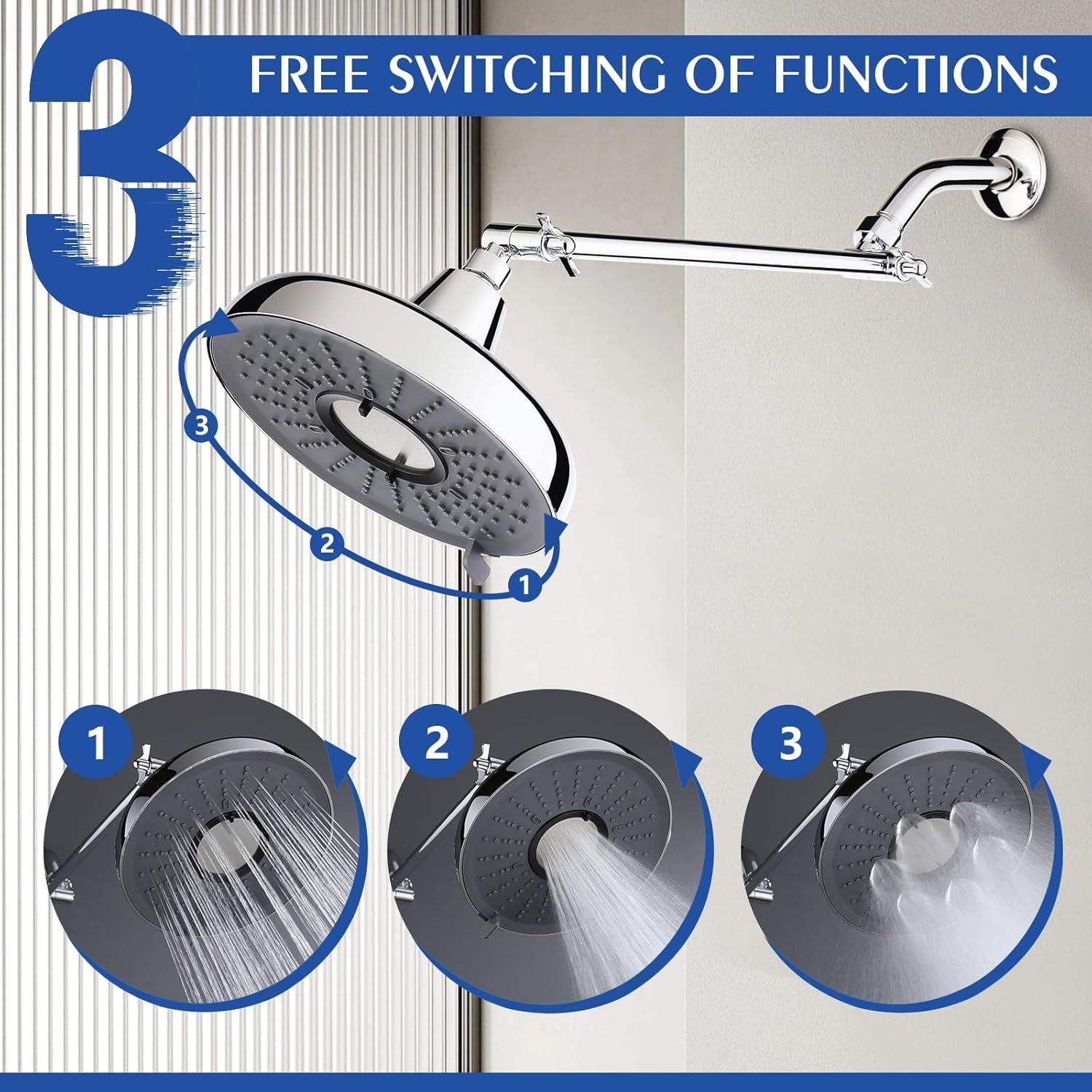 3 FREE SWITCHING OF FUNCTIONS

3

2

1

1

2

3