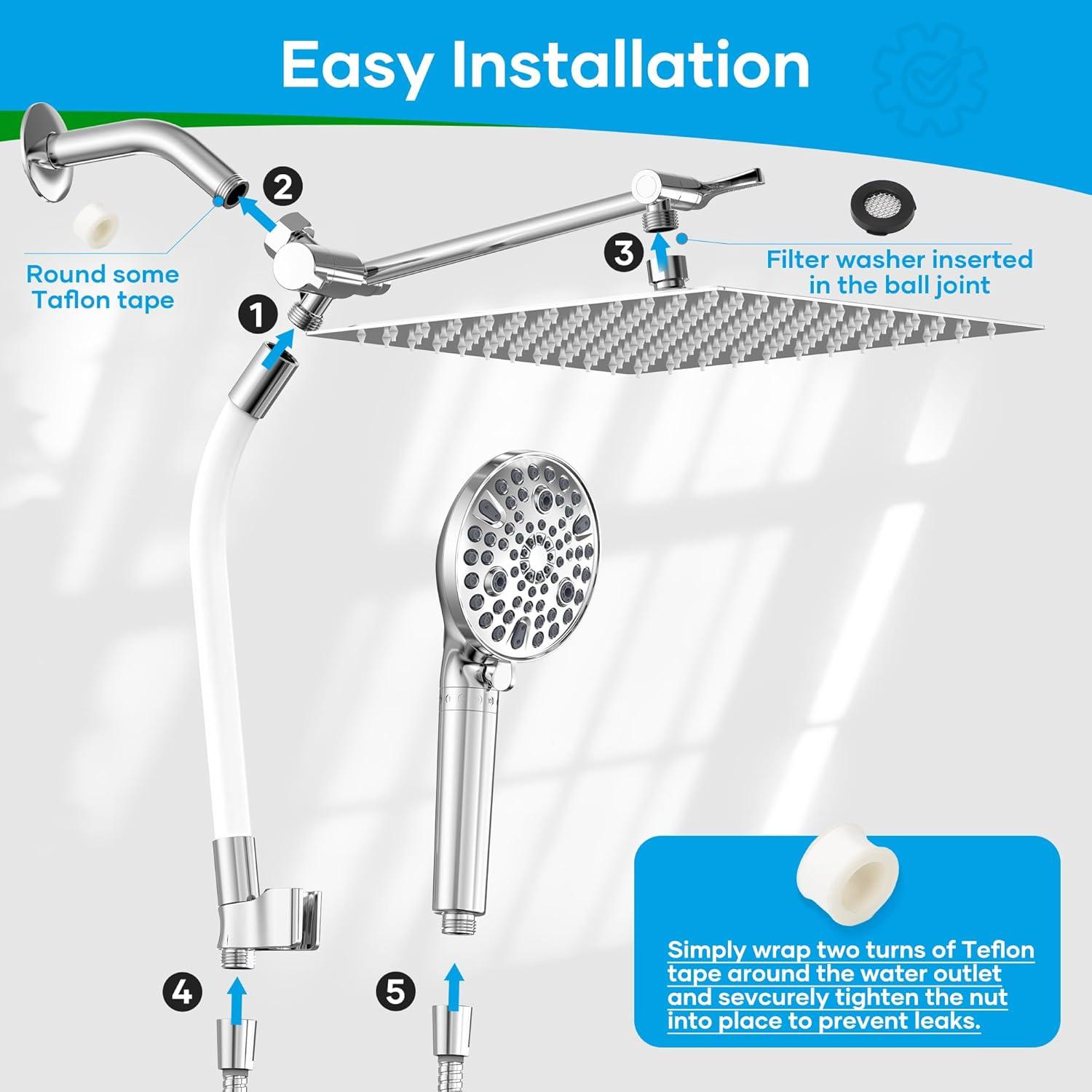 Easy Installation

2

Round some Taflon tape

3

Filter washer inserted in the ball joint

1

4

5

Simply wrap two turns of Teflon tape around the water outlet and sevcurely tighten the nut into place to prevent leaks.