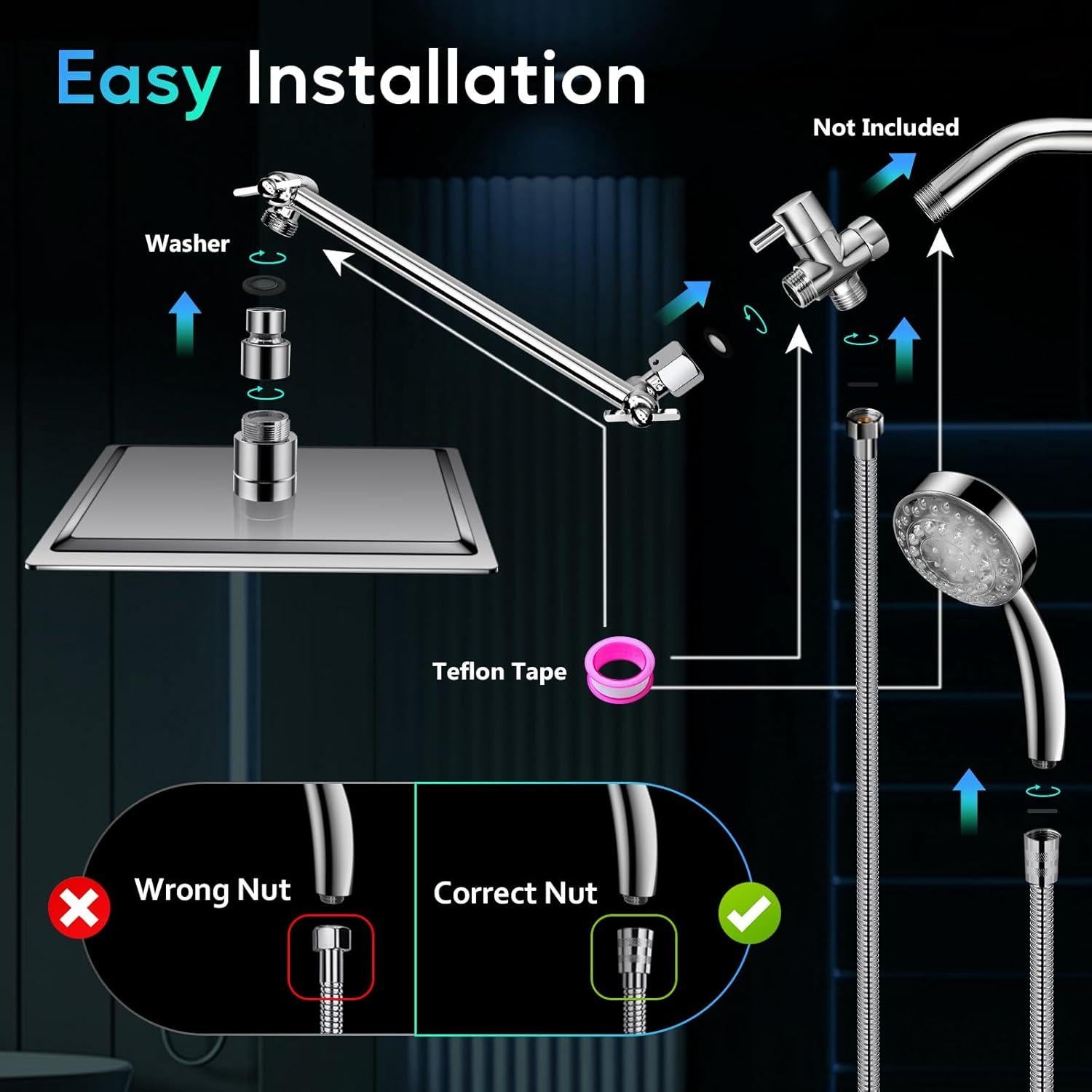 Easy Installation

Not Included

Washer

Teflon Tape

Wrong Nut

Correct Nut