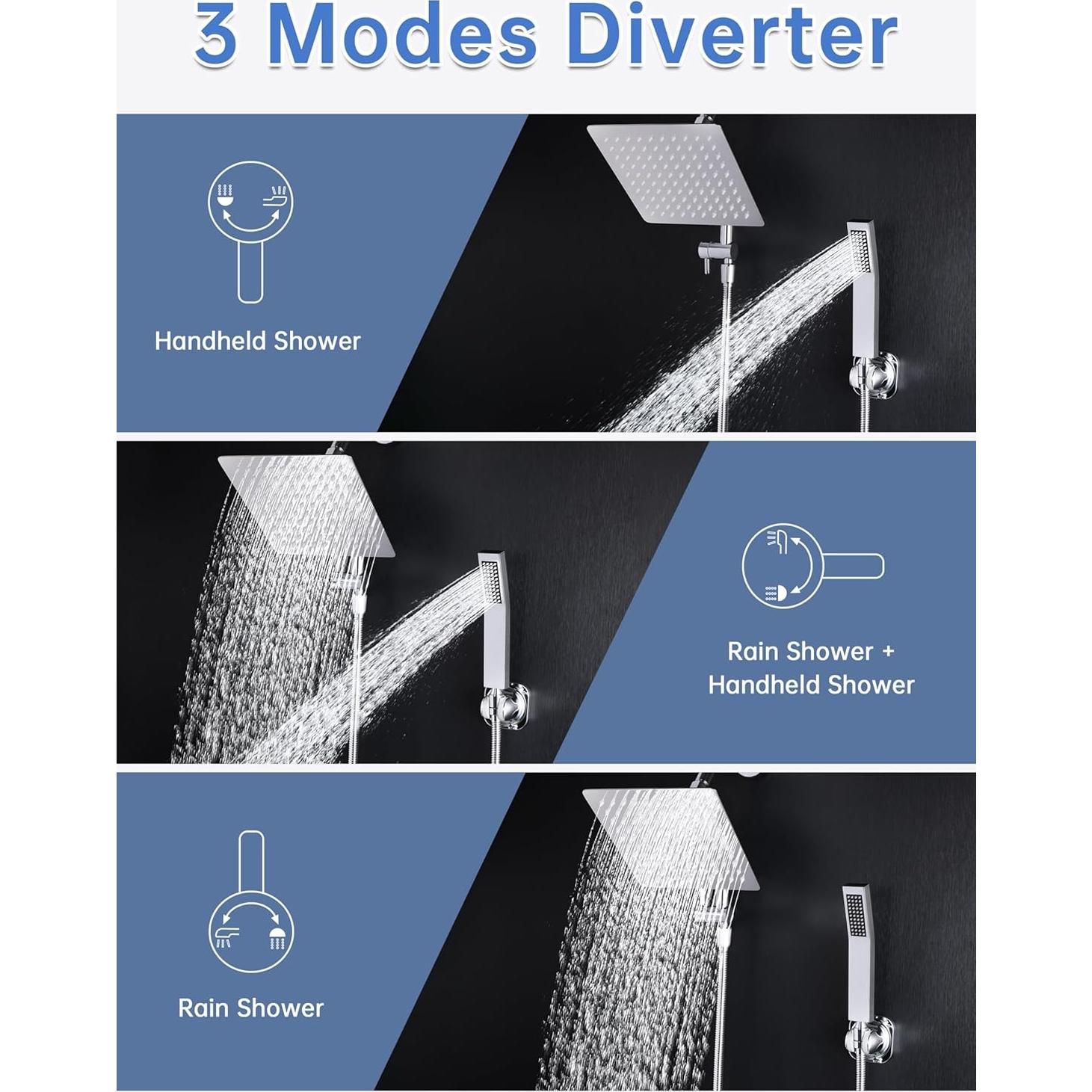 3 Modes Diverter

Handheld Shower

Rain Shower + Handheld Shower

Rain Shower