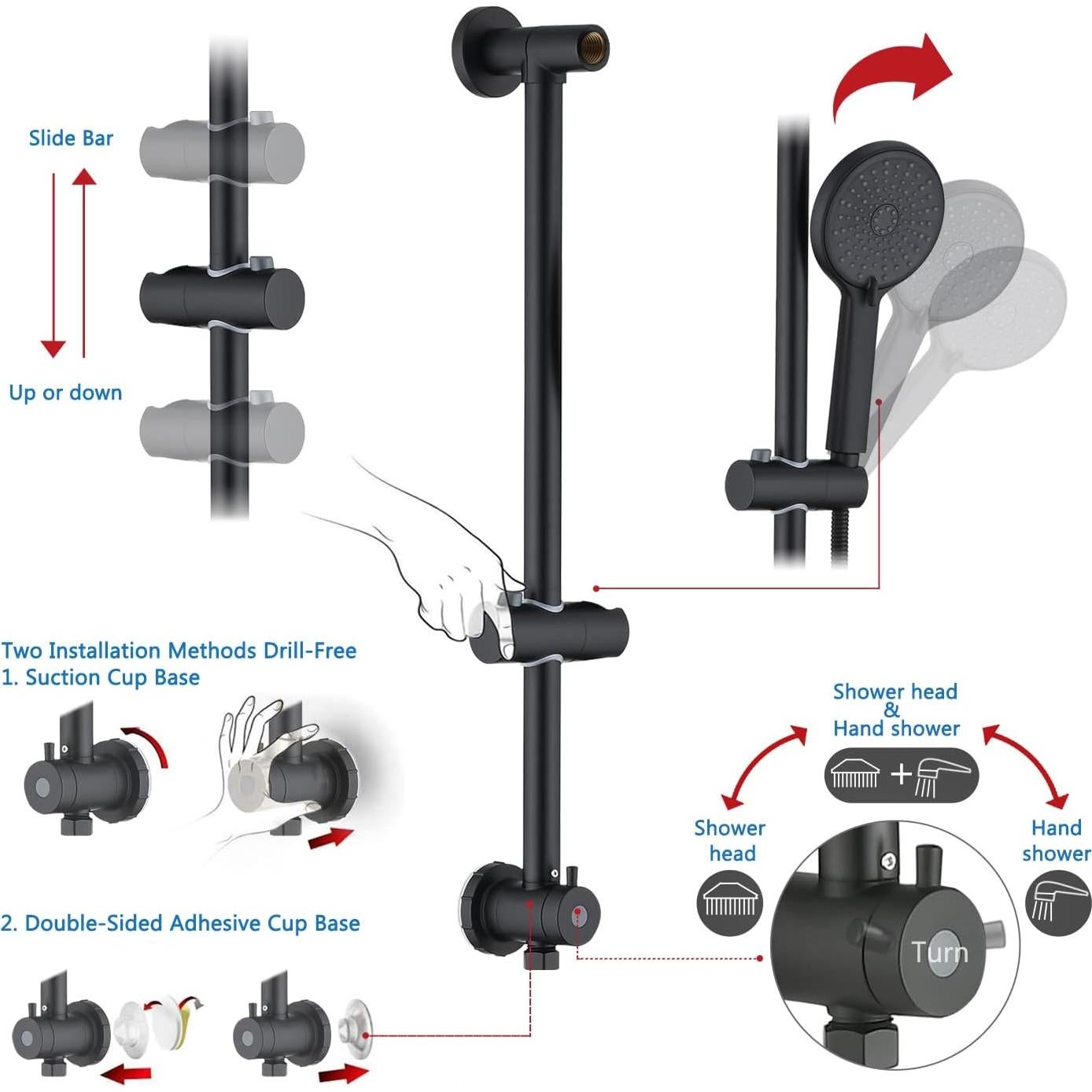 Slide Bar

Up or down

Two Installation Methods Drill-Free
1. Suction Cup Base

2. Double-Sided Adhesive Cup Base

Shower head
&
Hand shower

Shower head

Hand shower

Turn