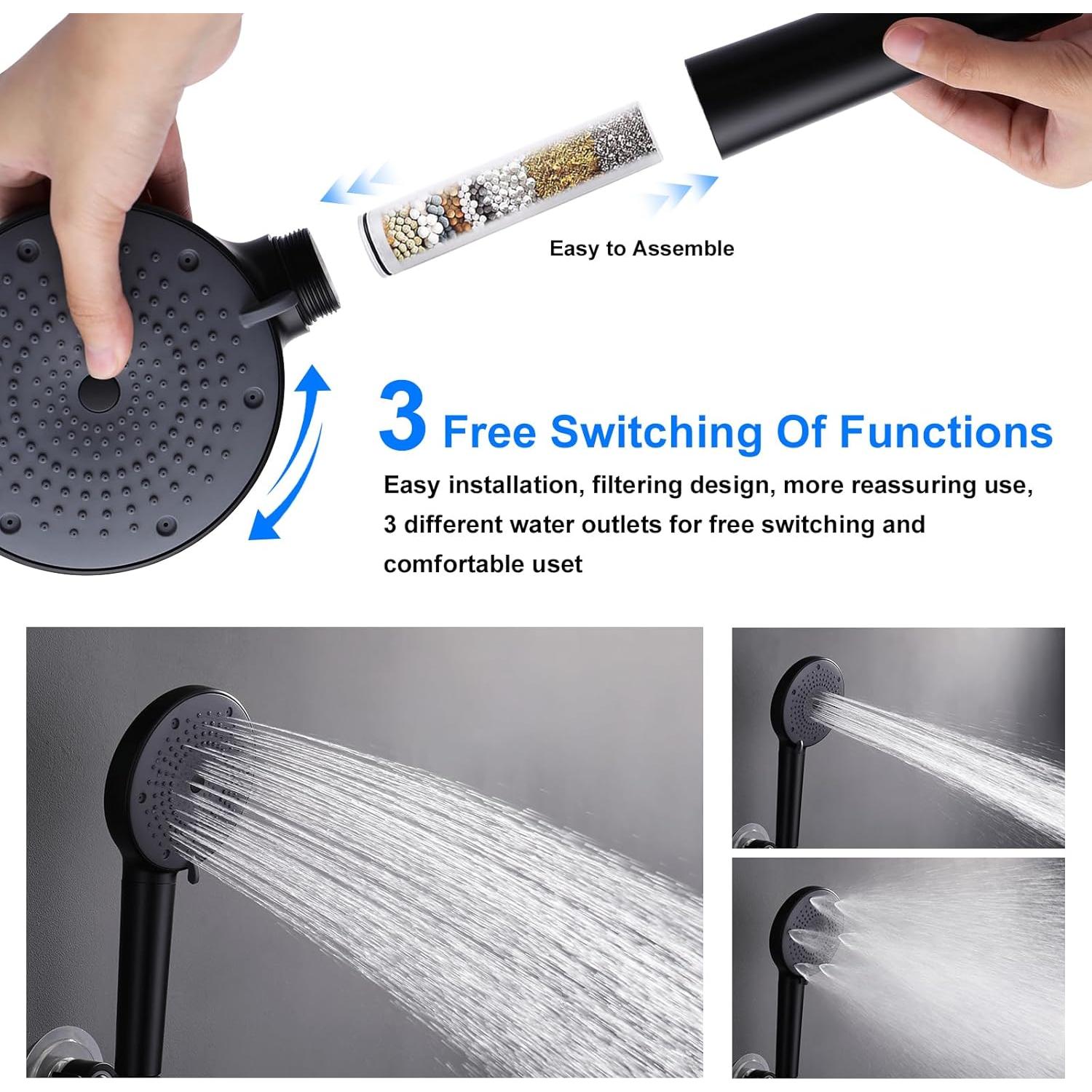 Easy to Assemble

3 Free Switching Of Functions

Easy installation, filtering design, more reassuring use, 3 different water outlets for free switching and comfortable uset