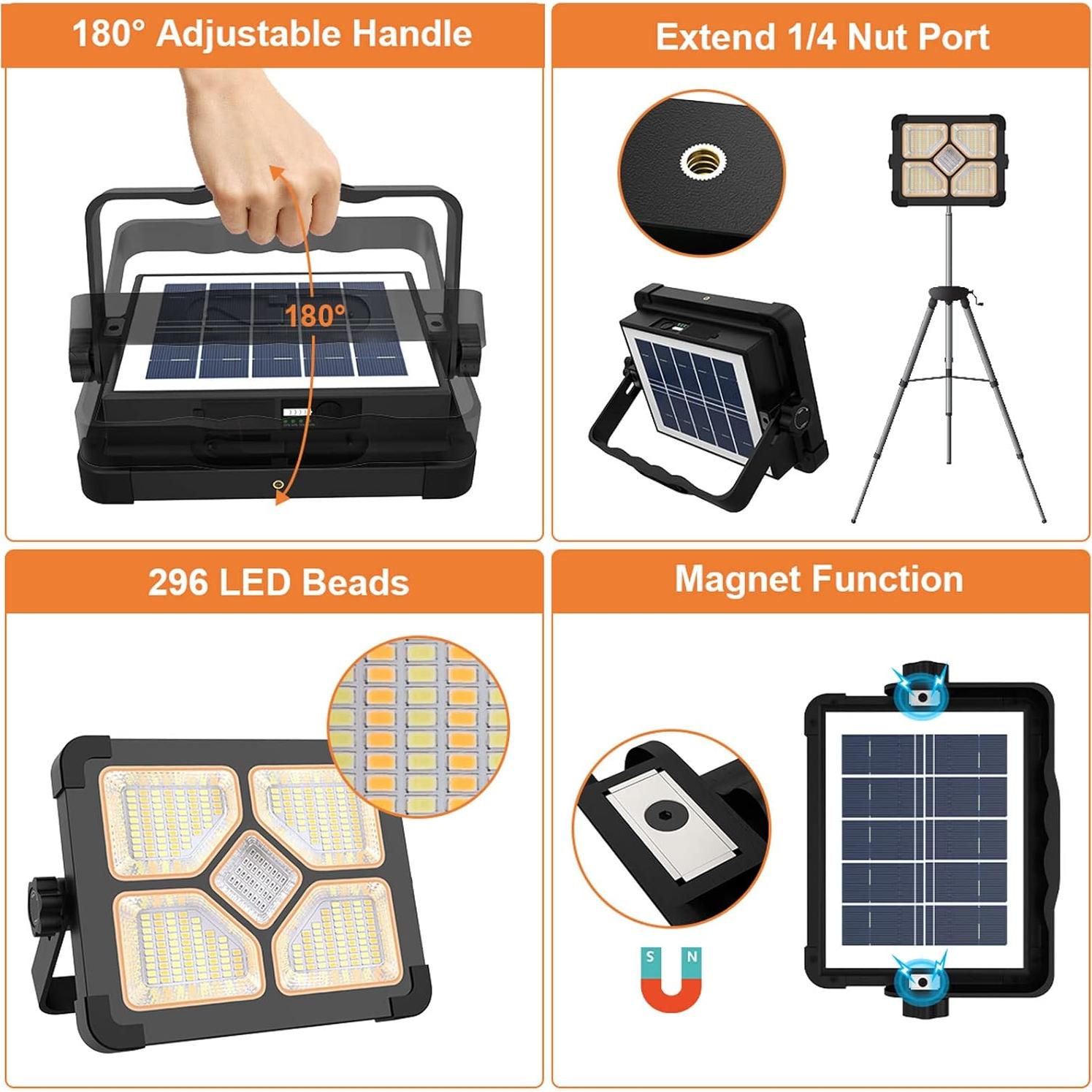 180° Adjustable Handle

180°

Extend 1/4 Nut Port

296 LED Beads

Magnet Function

S N