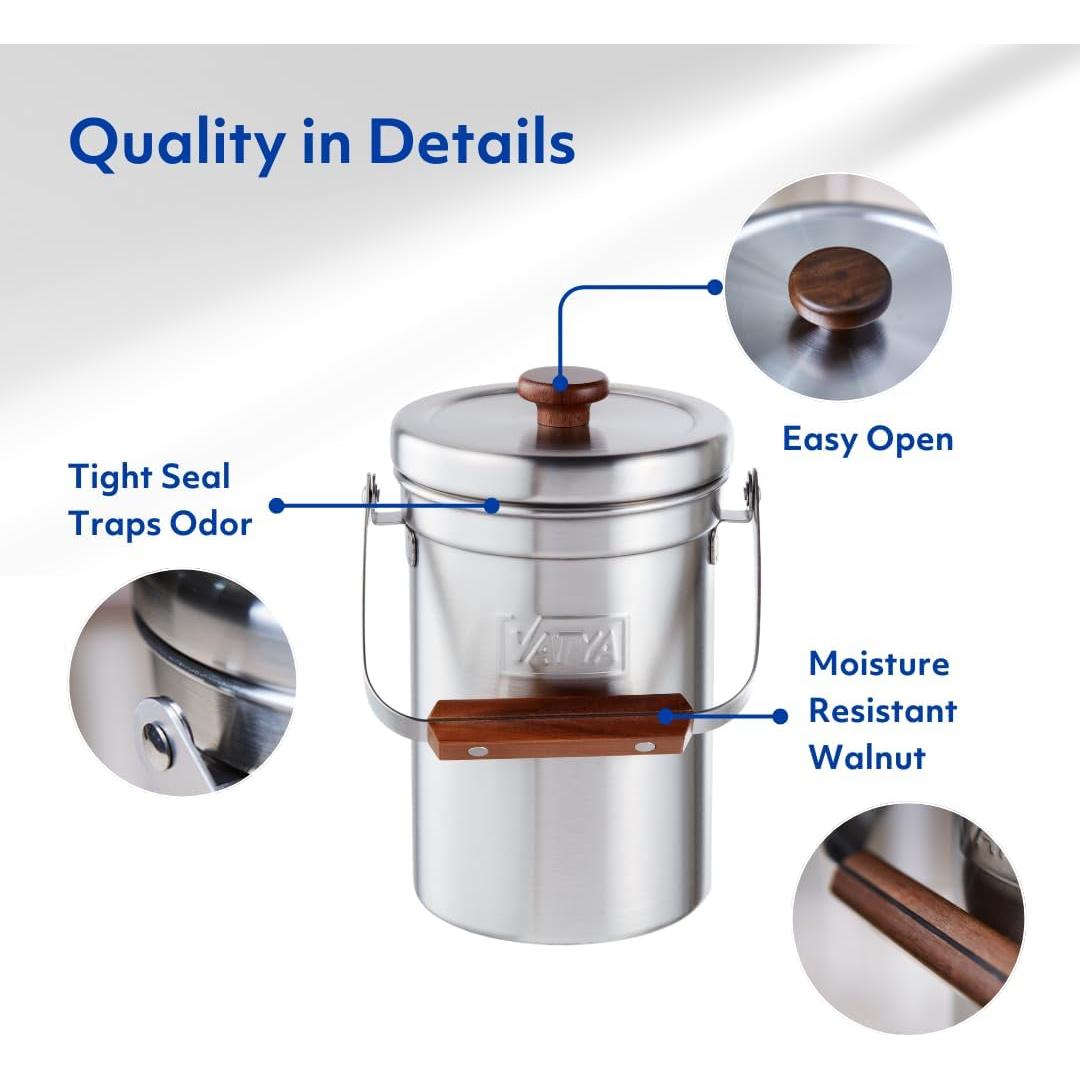 Quality in Details

Easy Open

Tight Seal
Traps Odor

VATYA

Moisture
Resistant
Walnut