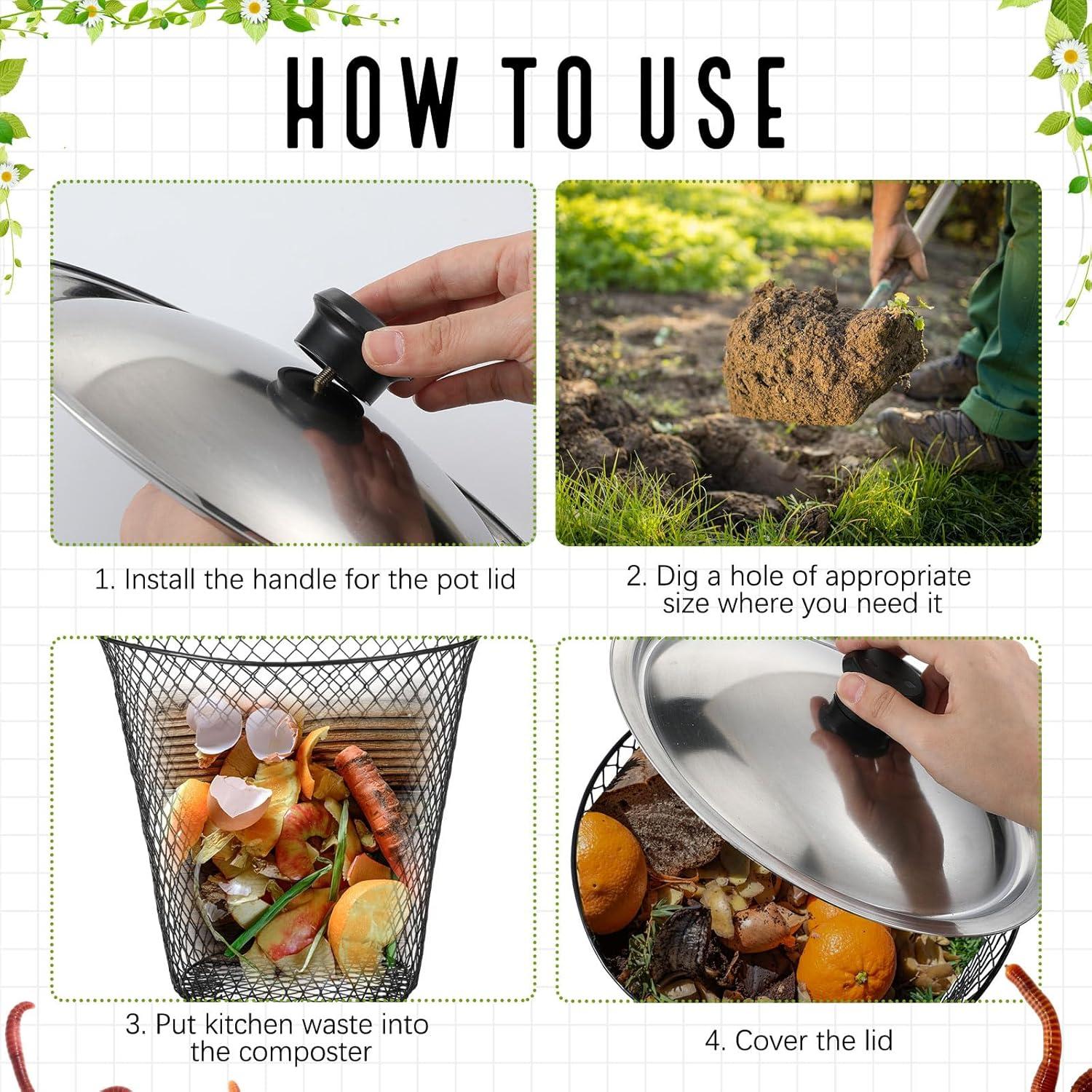 HOW TO USE

1. Install the handle for the pot lid

2. Dig a hole of appropriate size where you need it

3. Put kitchen waste into the composter

4. Cover the lid