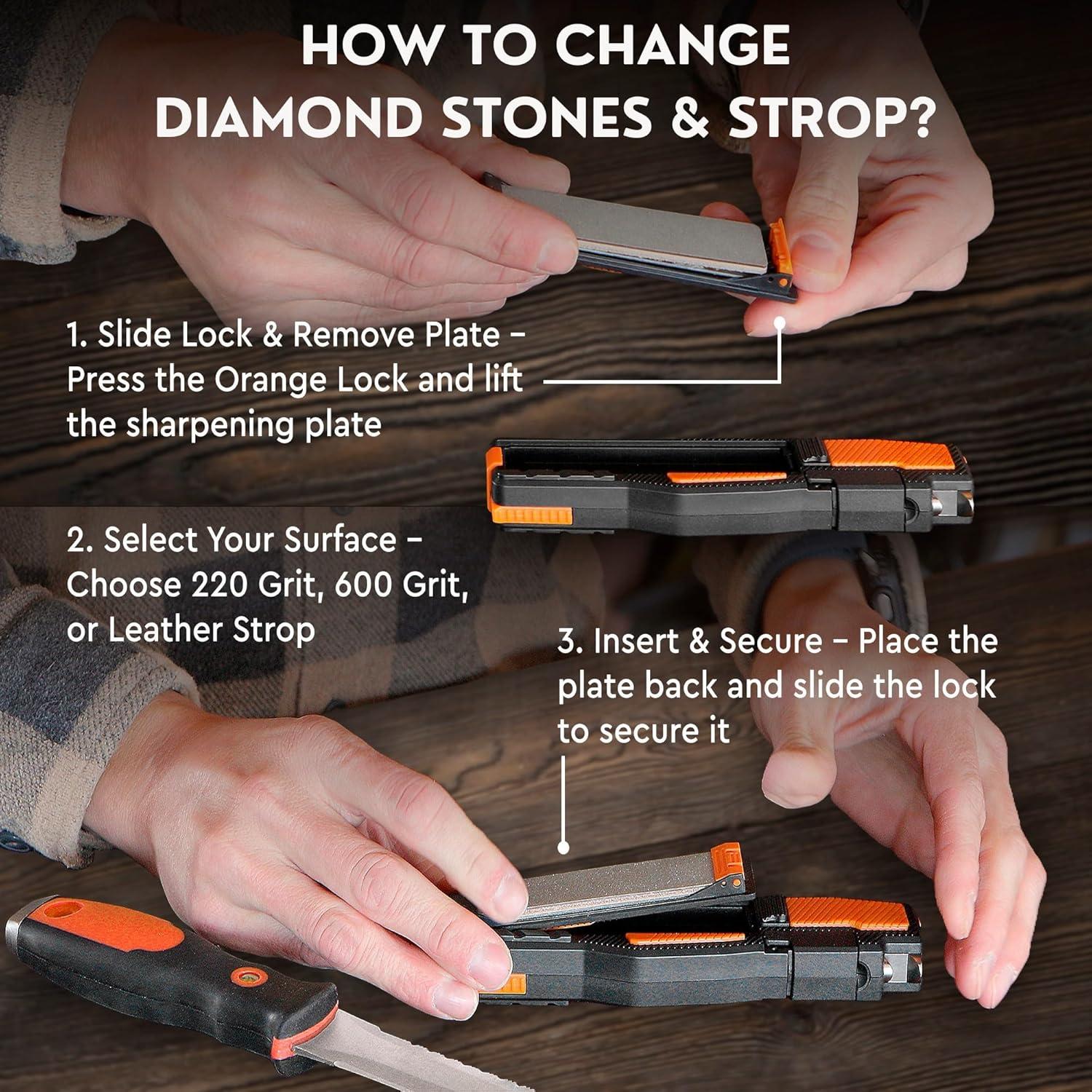 HOW TO CHANGE DIAMOND STONES & STROP?

1. Slide Lock & Remove Plate – Press the Orange Lock and lift the sharpening plate

2. Select Your Surface – Choose 220 Grit, 600 Grit, or Leather Strop

3. Insert & Secure – Place the plate back and slide the lock to secure it