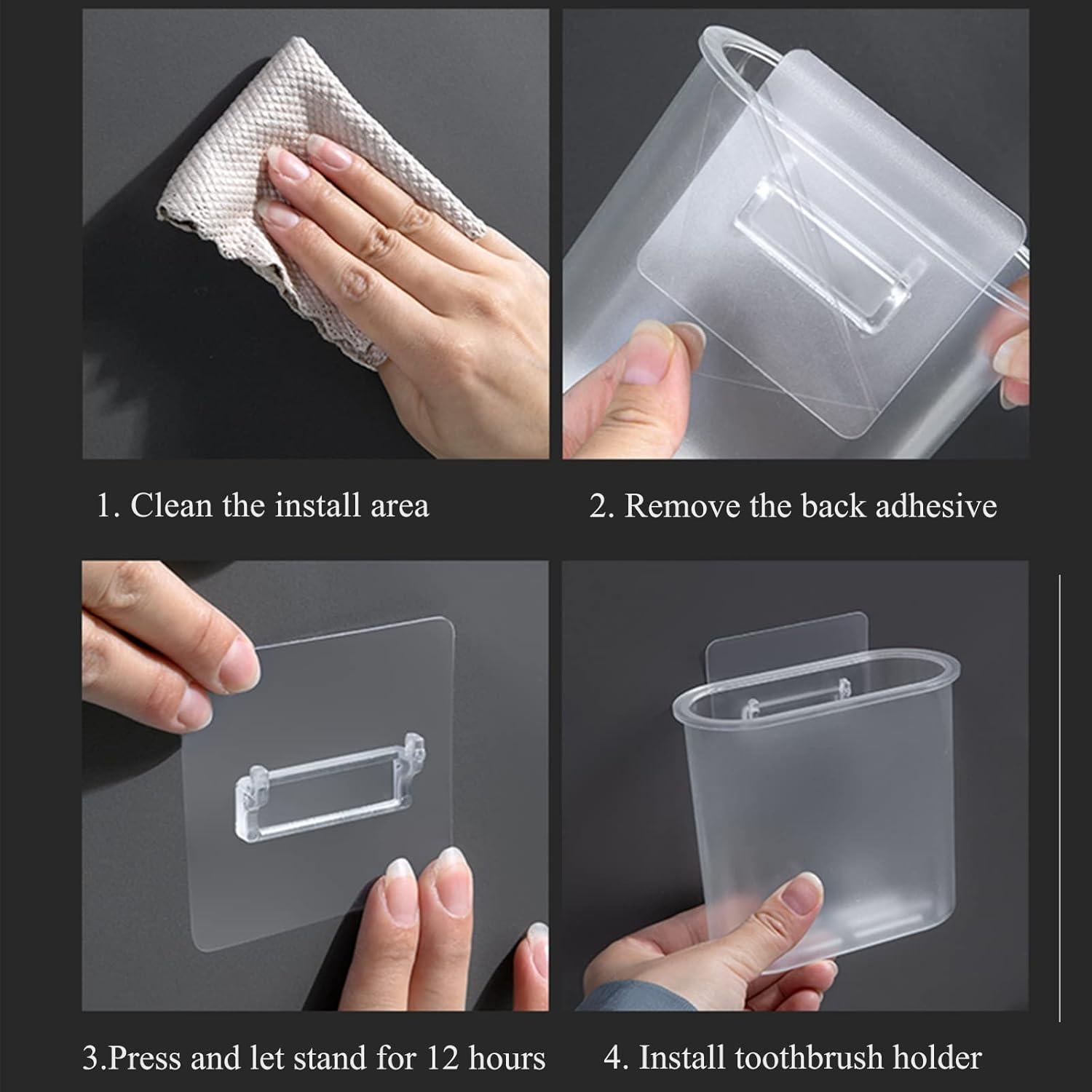 1. Clean the install area

2. Remove the back adhesive

3.Press and let stand for 12 hours

4. Install toothbrush holder