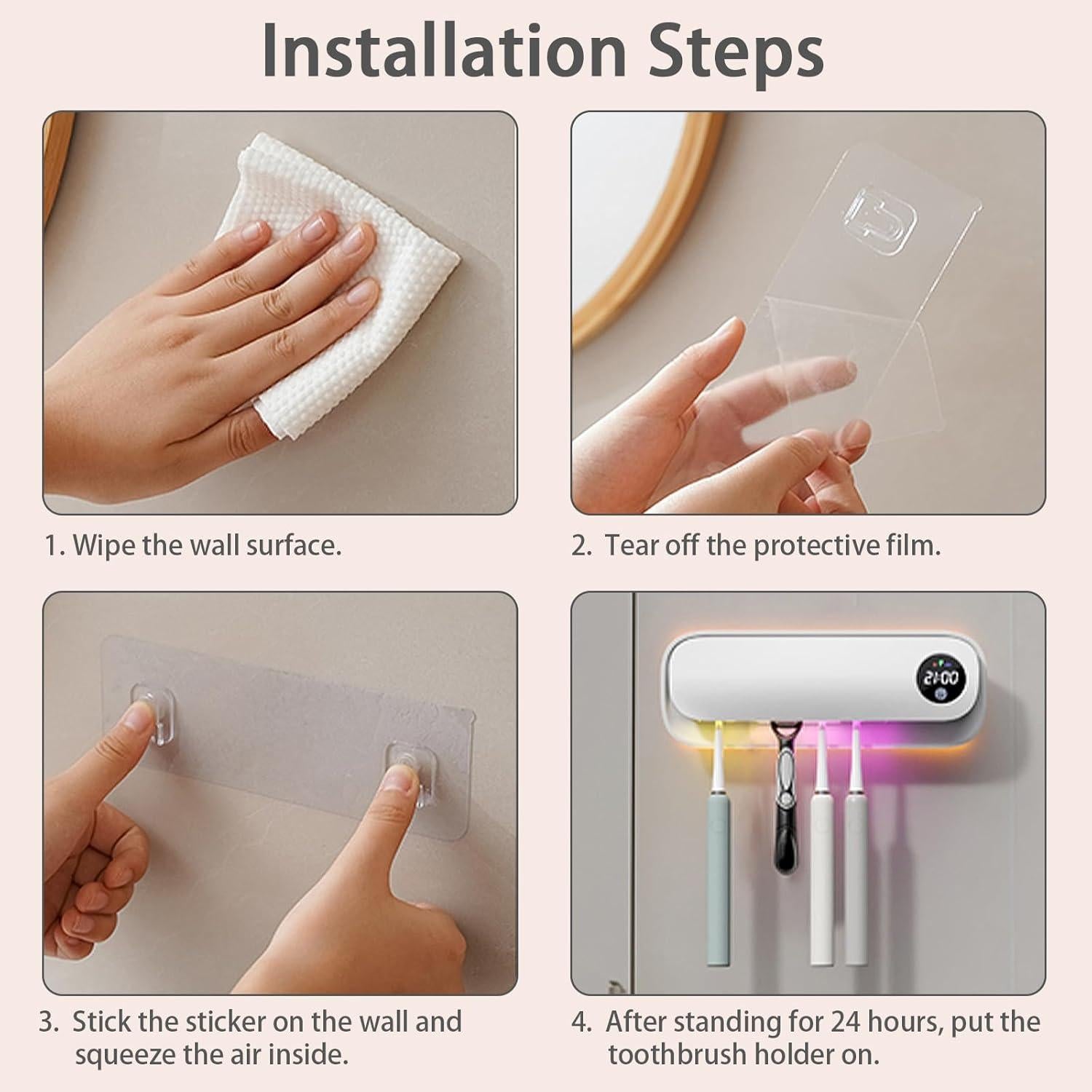 Installation Steps

1. Wipe the wall surface.

2. Tear off the protective film.

3. Stick the sticker on the wall and squeeze the air inside.

21:00

4. After standing for 24 hours, put the toothbrush holder on.