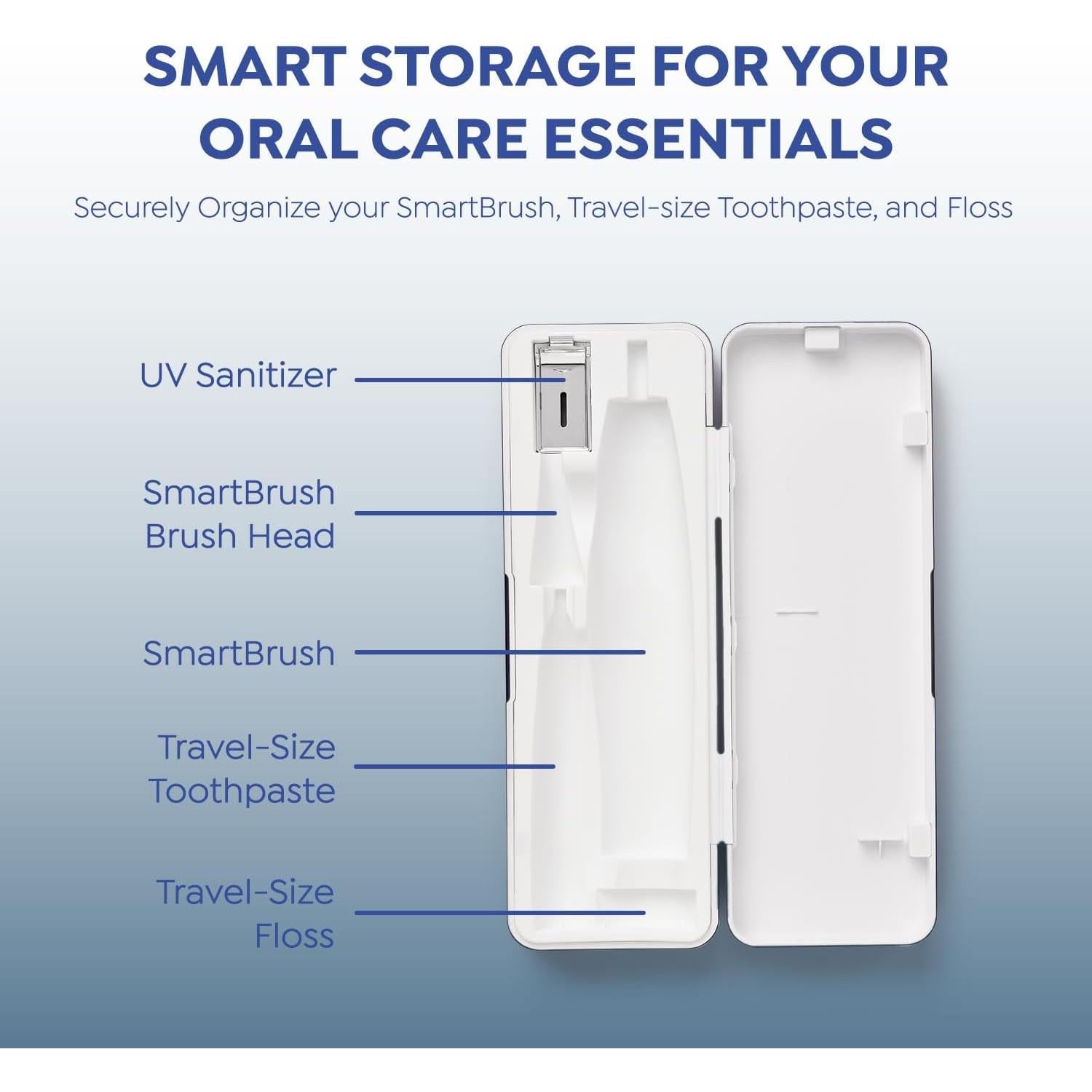 SMART STORAGE FOR YOUR ORAL CARE ESSENTIALS

Securely Organize your SmartBrush, Travel-size Toothpaste, and Floss

UV Sanitizer

SmartBrush Brush Head

SmartBrush

Travel-Size Toothpaste

Travel-Size Floss