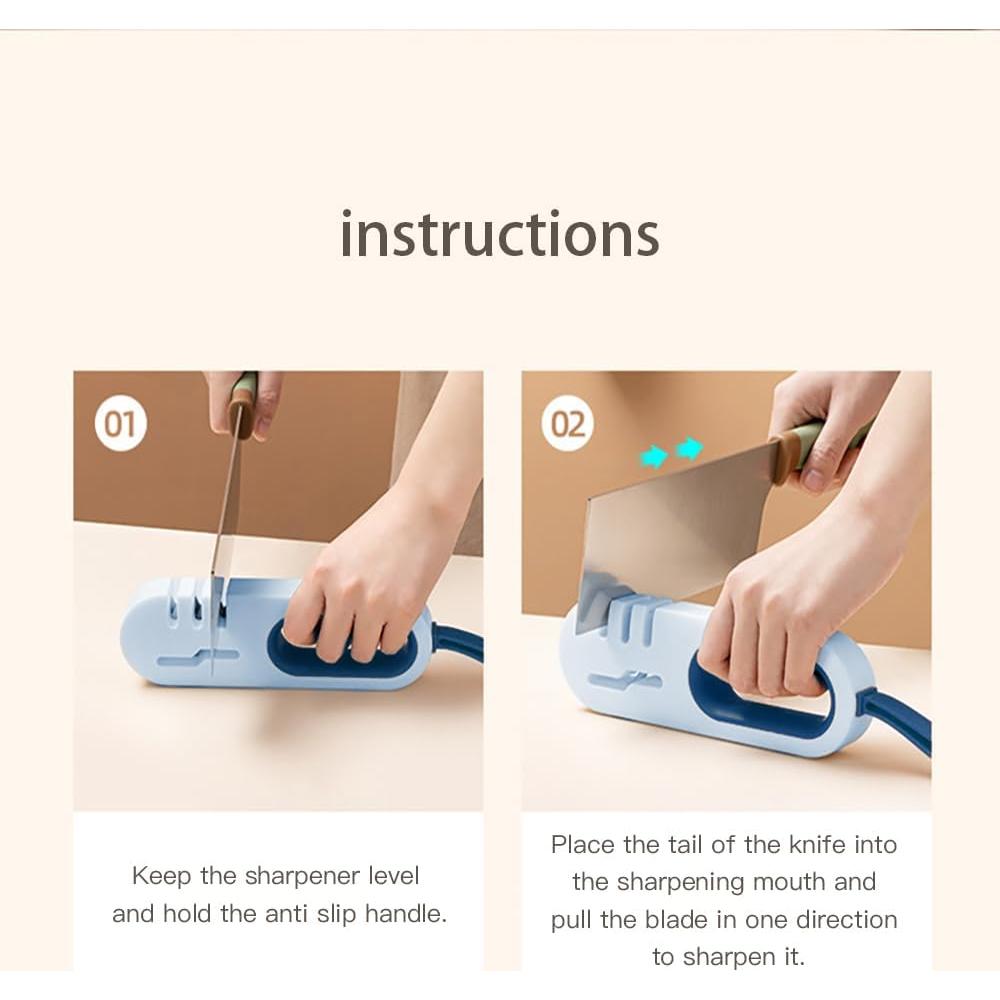 instructions

01

Keep the sharpener level and hold the anti slip handle.

02

Place the tail of the knife into the sharpening mouth and pull the blade in one direction to sharpen it.