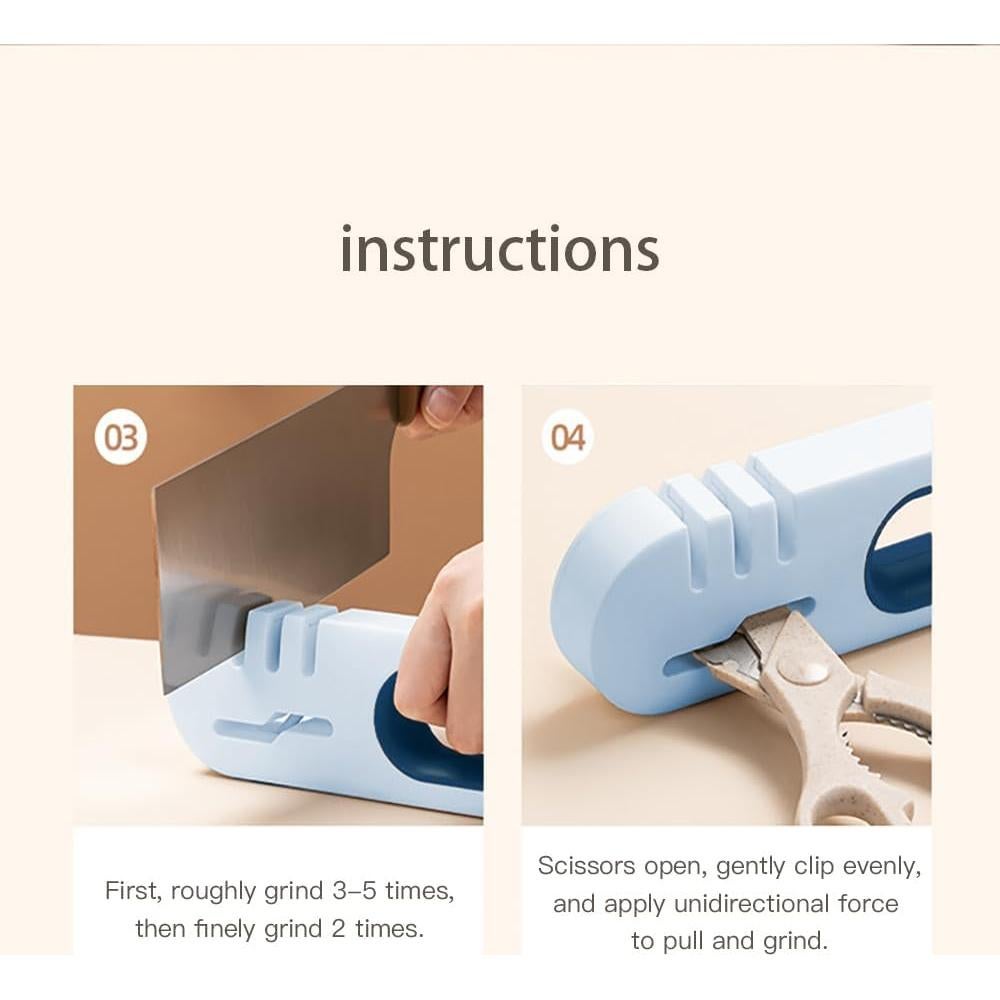 instructions

03

First, roughly grind 3–5 times, then finely grind 2 times.

04

Scissors open, gently clip evenly, and apply unidirectional force to pull and grind.