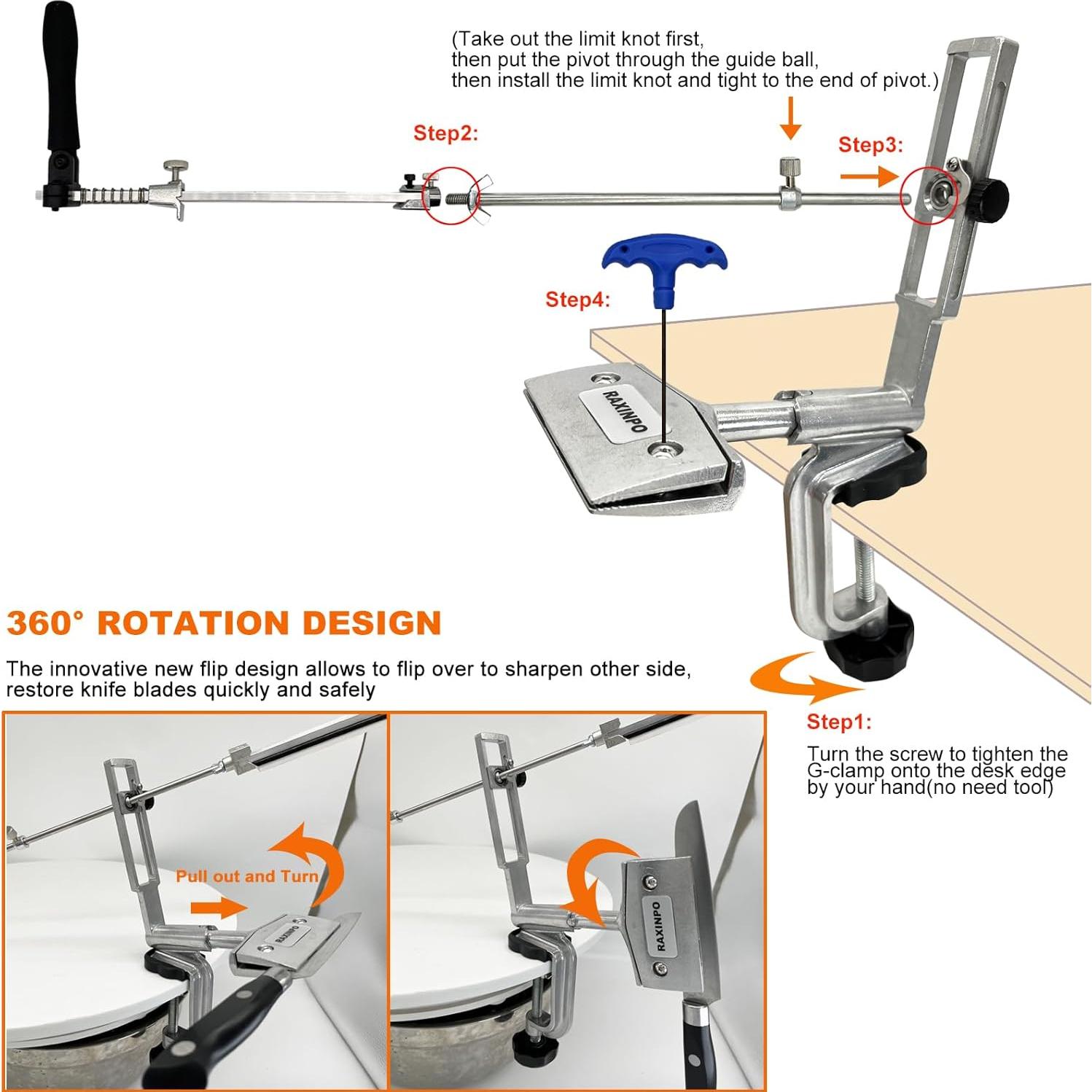 (Take out the limit knot first, then put the pivot through the guide ball, then install the limit knot and tight to the end of pivot.)

Step2:

Step3:

Step4:

RAXINPO

360° ROTATION DESIGN

The innovative new flip design allows to flip over to sharpen other side, restore knife blades quickly and safely

Step1:

Turn the screw to tighten the G-clamp onto the desk edge by your hand(no need tool)

Pull out and Turn

RAXINPO

RAXINPO