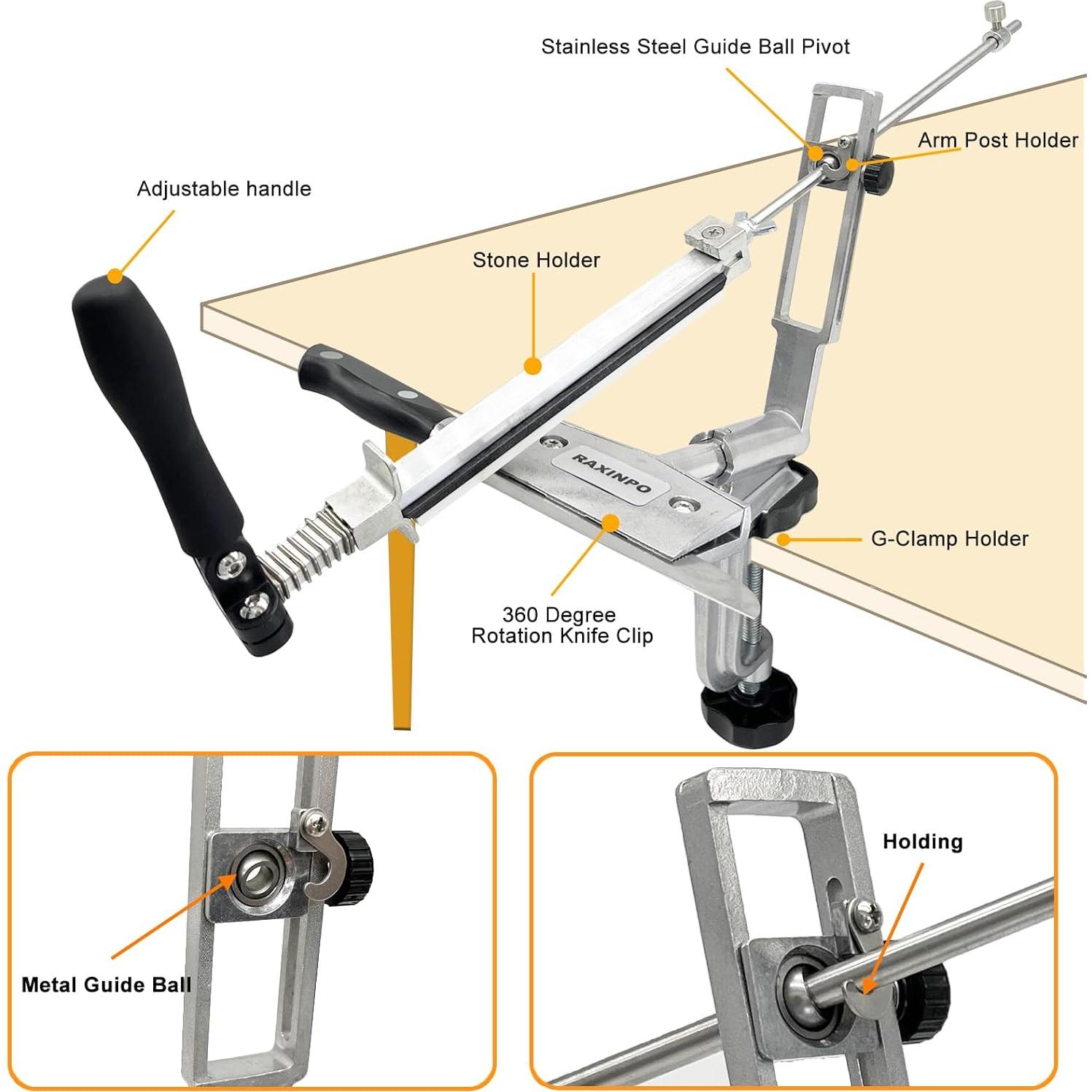 Stainless Steel Guide Ball Pivot

Arm Post Holder

Adjustable handle

Stone Holder

RAXINPO

G-Clamp Holder

360 Degree Rotation Knife Clip

Metal Guide Ball

Holding