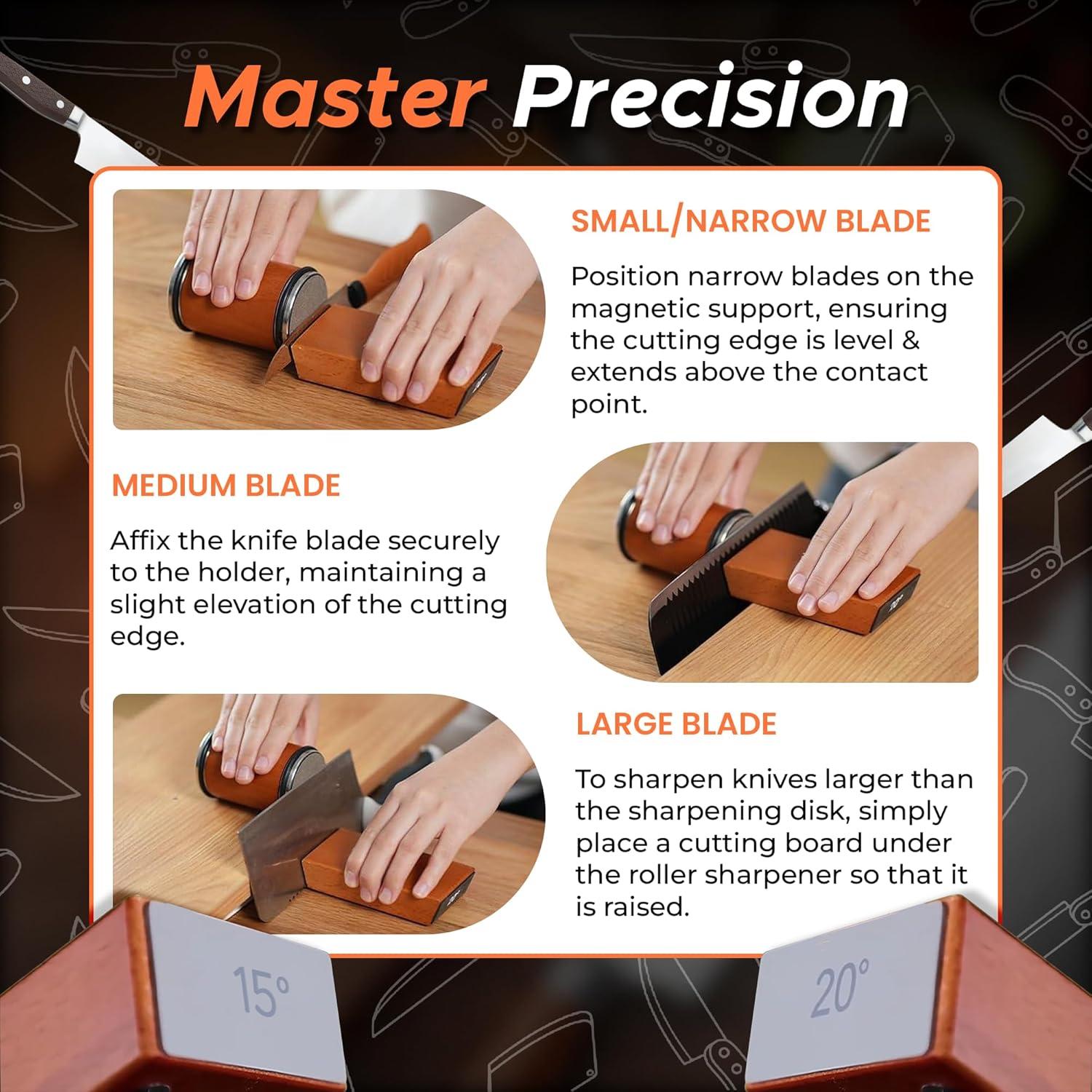 Master Precision

SMALL/NARROW BLADE

Position narrow blades on the magnetic support, ensuring the cutting edge is level & extends above the contact point.

MEDIUM BLADE

Affix the knife blade securely to the holder, maintaining a slight elevation of the cutting edge.

LARGE BLADE

To sharpen knives larger than the sharpening disk, simply place a cutting board under the roller sharpener so that it is raised.

15°

20°