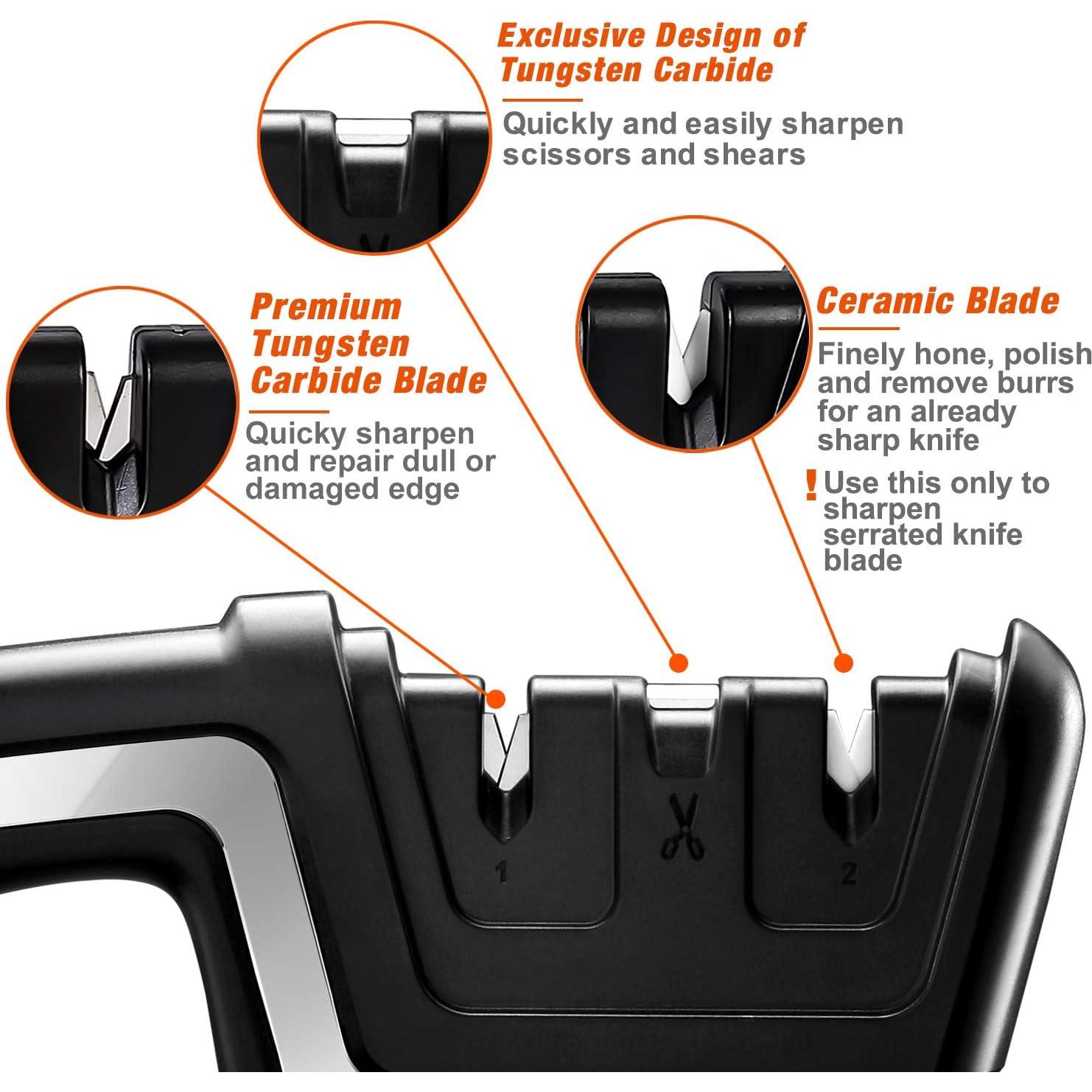 Exclusive Design of Tungsten Carbide

Quickly and easily sharpen scissors and shears

Premium Tungsten Carbide Blade

Quicky sharpen and repair dull or damaged edge

Ceramic Blade

Finely hone, polish and remove burrs for an already sharp knife

! Use this only to sharpen serrated knife blade

1

2