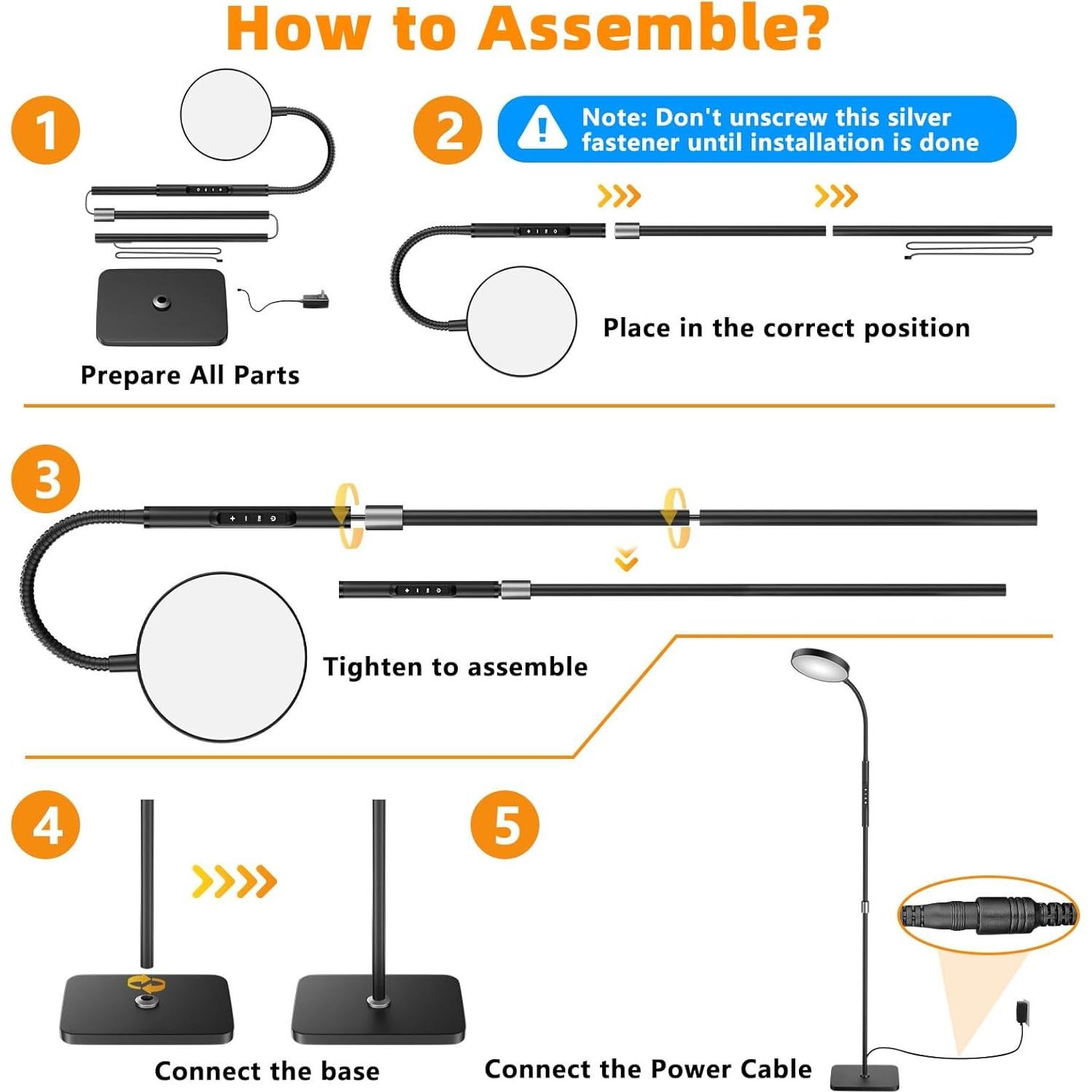 How to Assemble?

1

Prepare All Parts

2

Note: Don't unscrew this silver fastener until installation is done

Place in the correct position

3

Tighten to assemble

4

Connect the base

5

Connect the Power Cable