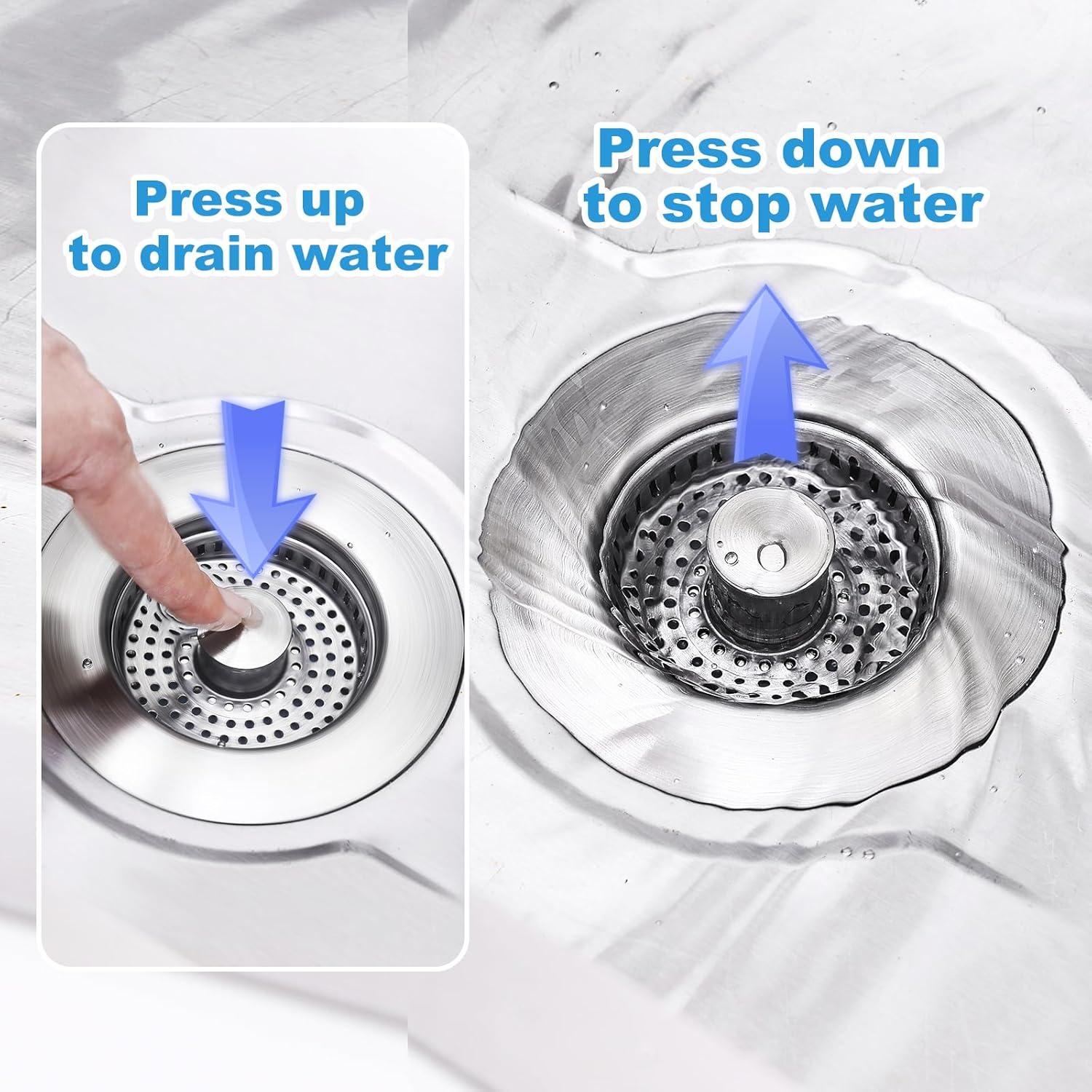 Press up to drain water

Press down to stop water