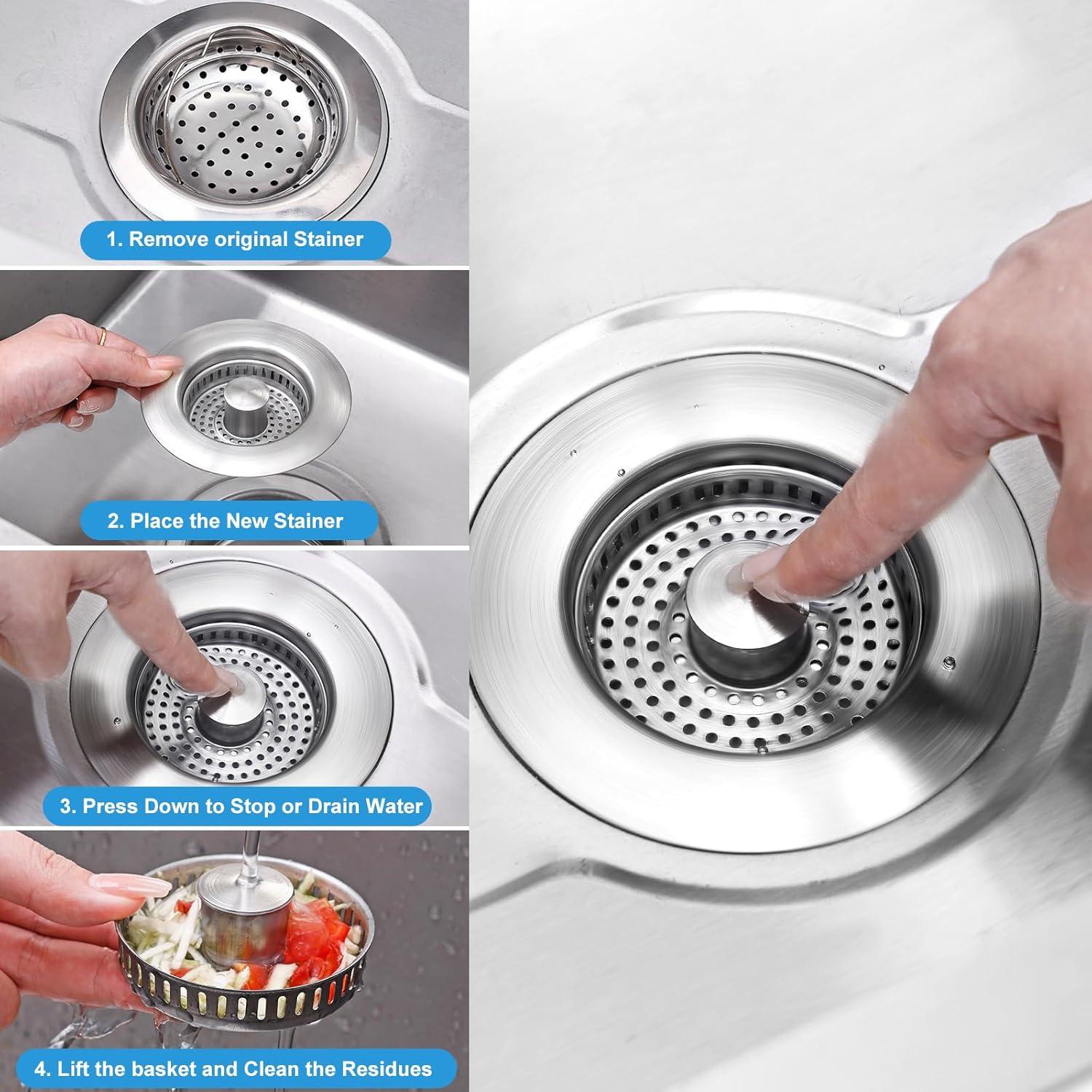 1. Remove original Stainer

2. Place the New Stainer

3. Press Down to Stop or Drain Water

4. Lift the basket and Clean the Residues