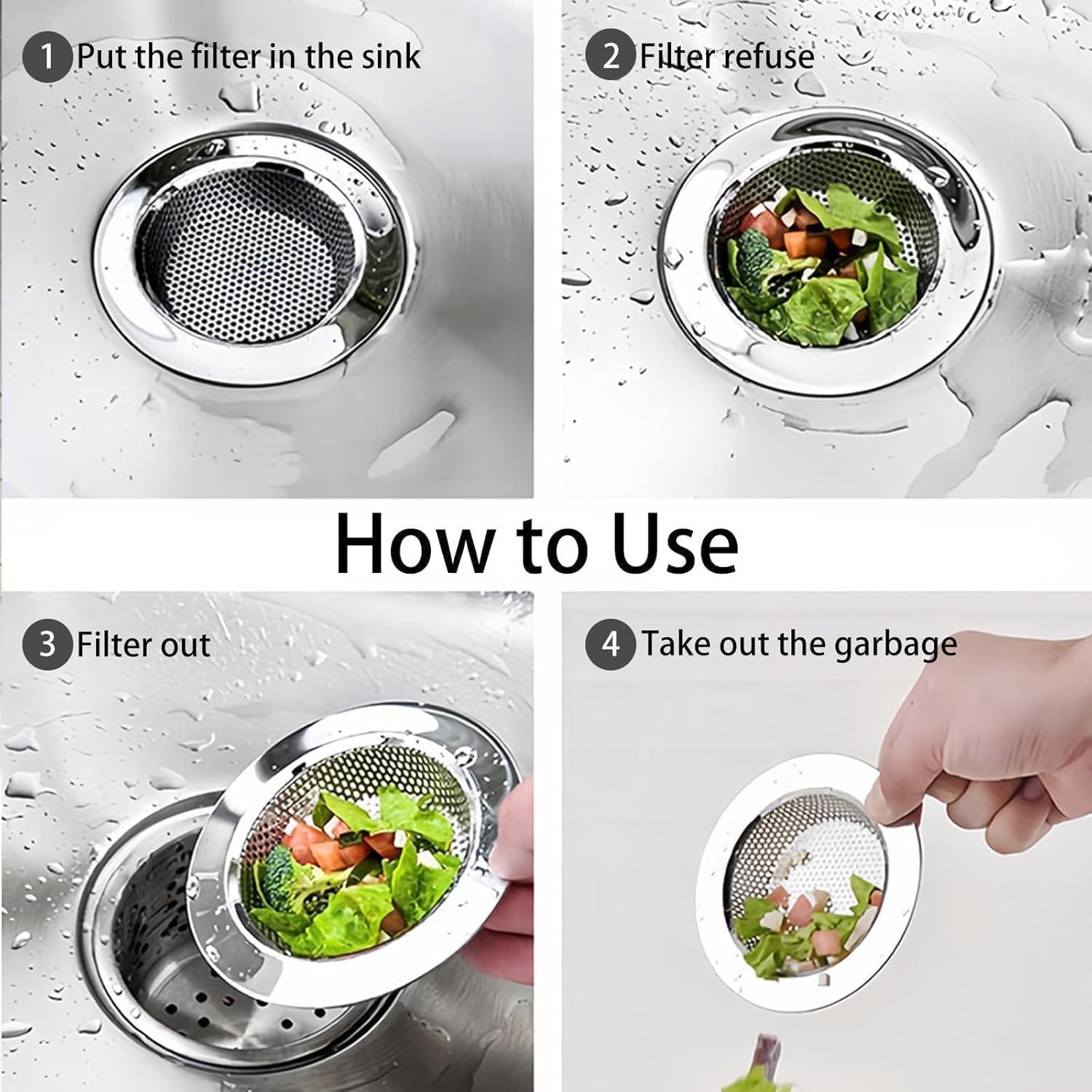 1 Put the filter in the sink

2 Filter refuse

How to Use

3 Filter out

4 Take out the garbage