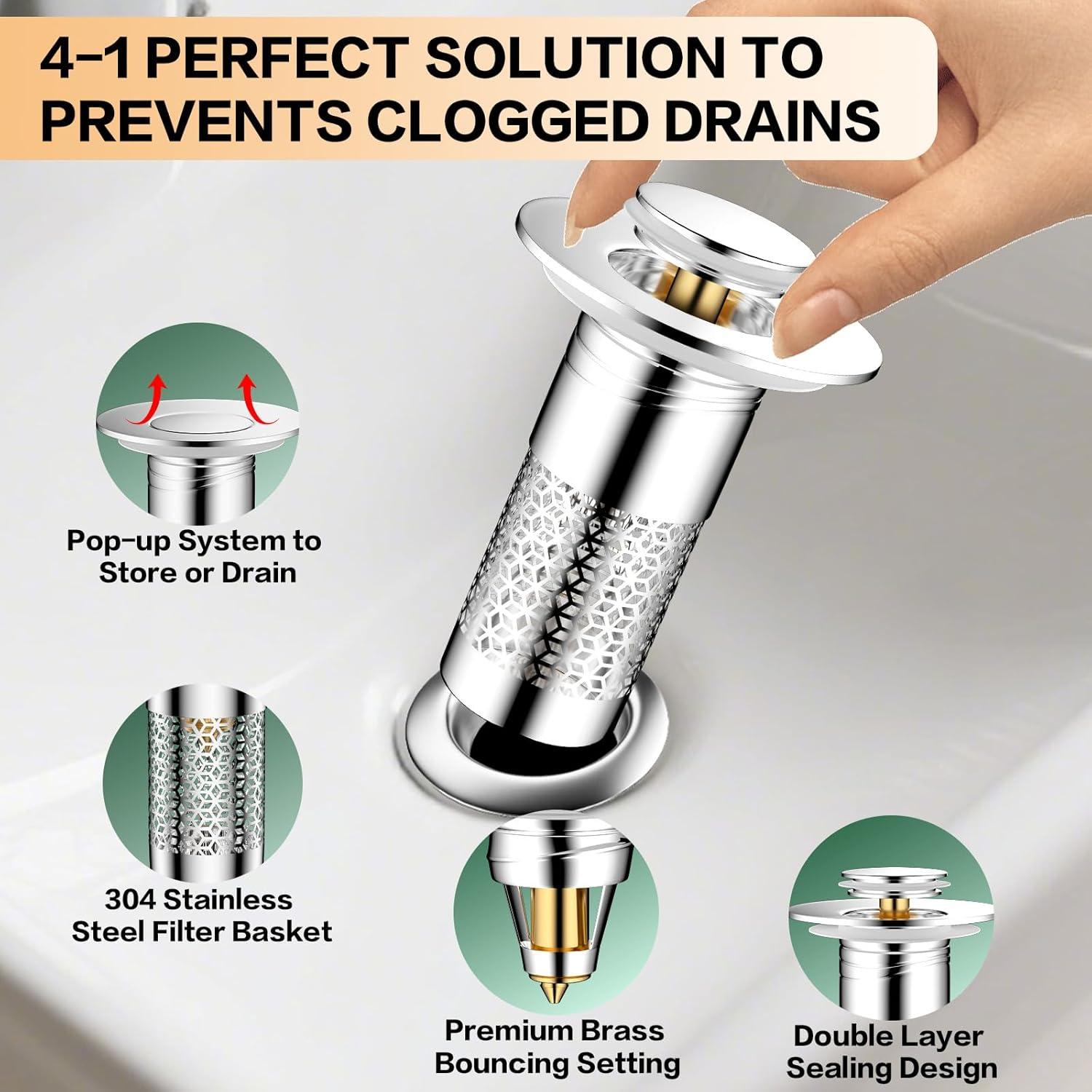 4-1 PERFECT SOLUTION TO PREVENTS CLOGGED DRAINS

Pop-up System to Store or Drain

304 Stainless Steel Filter Basket

Premium Brass Bouncing Setting

Double Layer Sealing Design