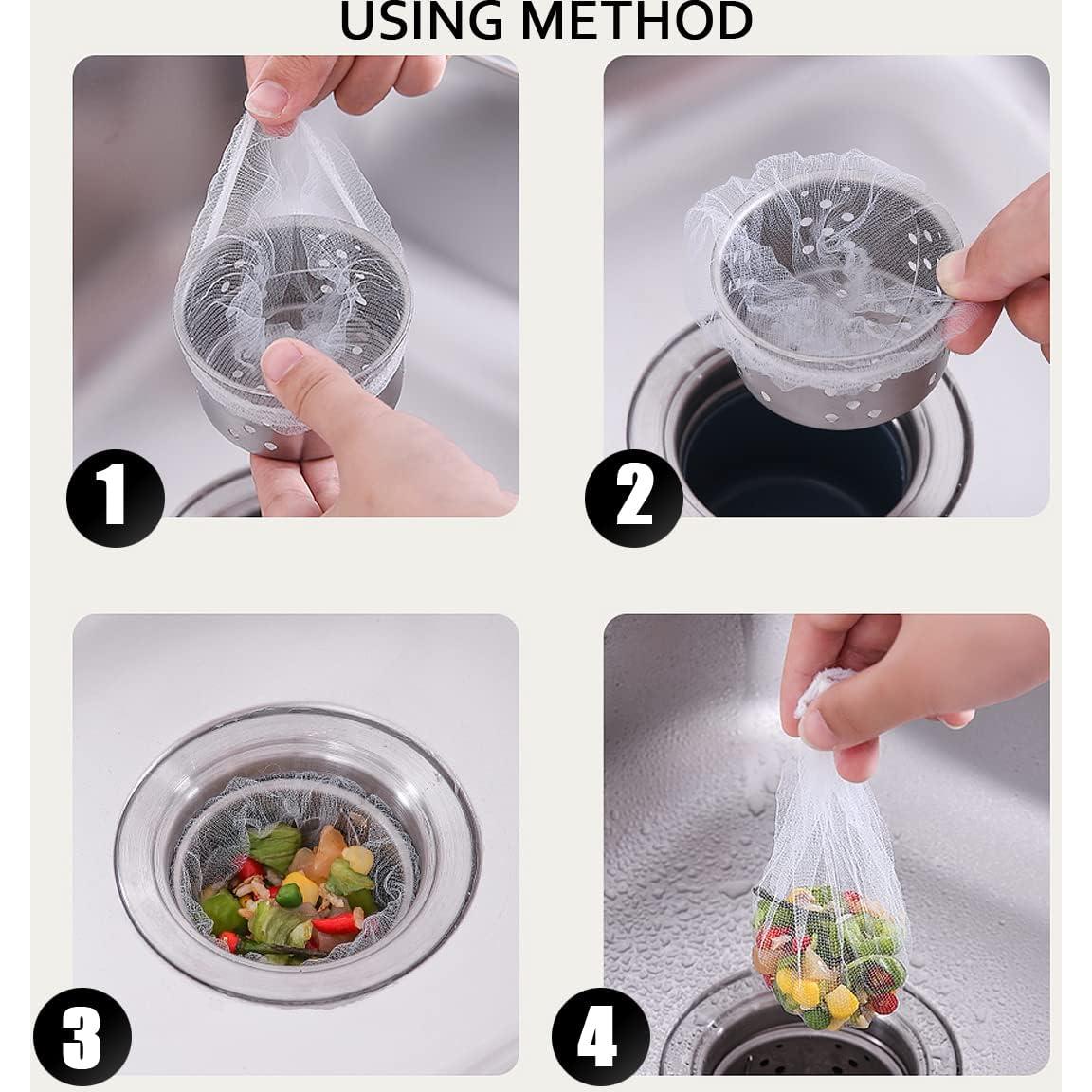 USING METHOD

1

2

3

4