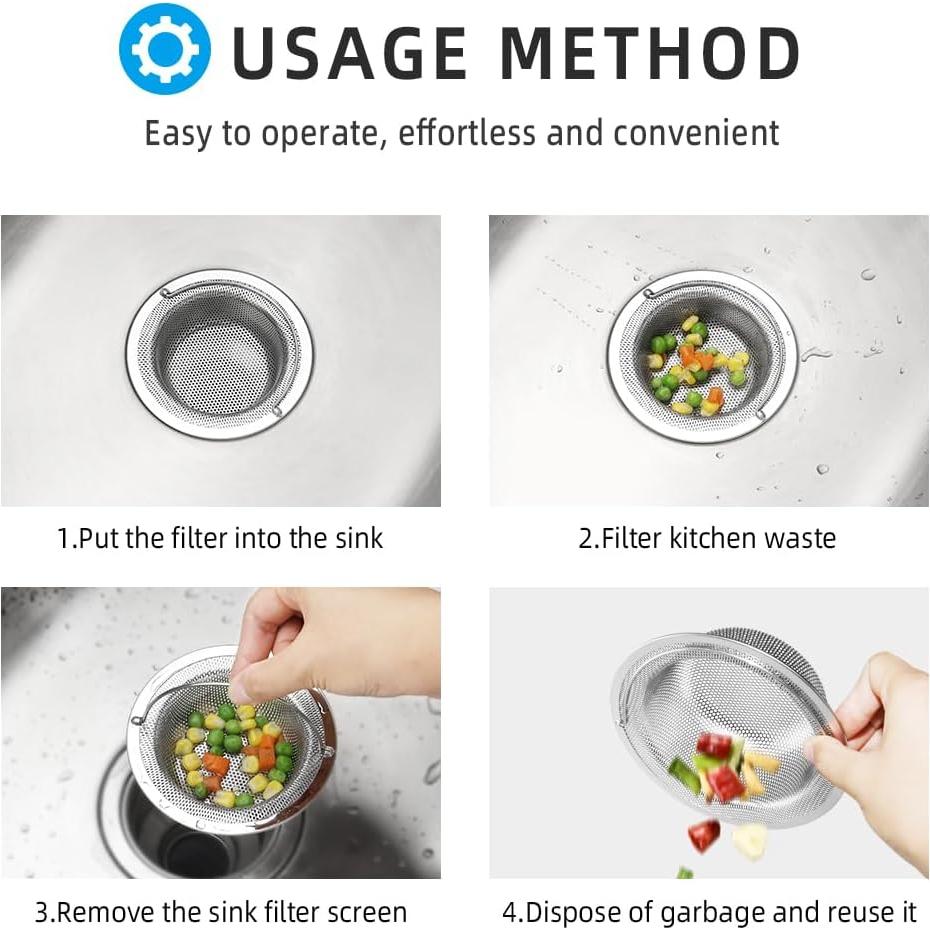 USAGE METHOD

Easy to operate, effortless and convenient

1.Put the filter into the sink

2.Filter kitchen waste

3.Remove the sink filter screen

4.Dispose of garbage and reuse it