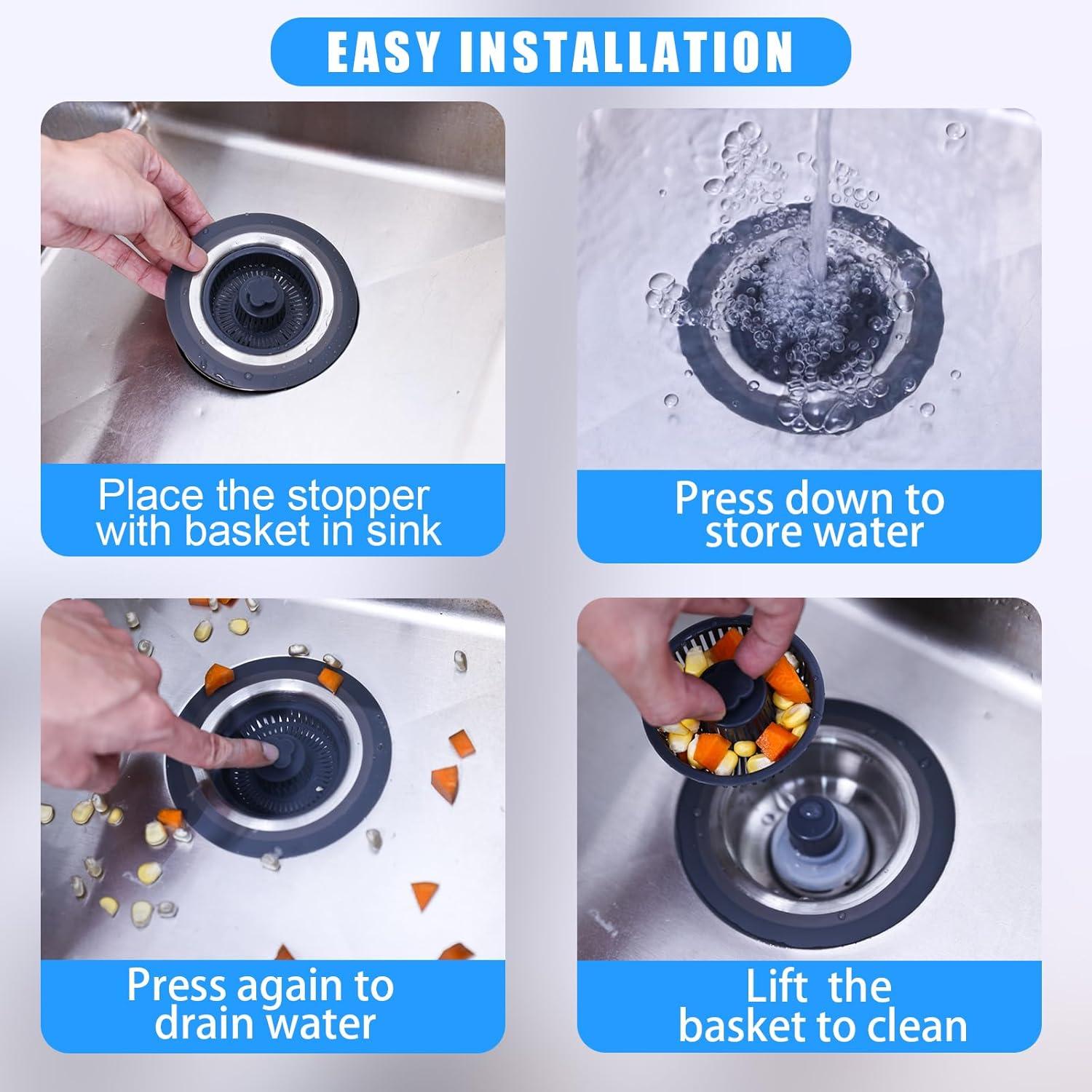 EASY INSTALLATION

Place the stopper with basket in sink

Press down to store water

Press again to drain water

Lift the basket to clean