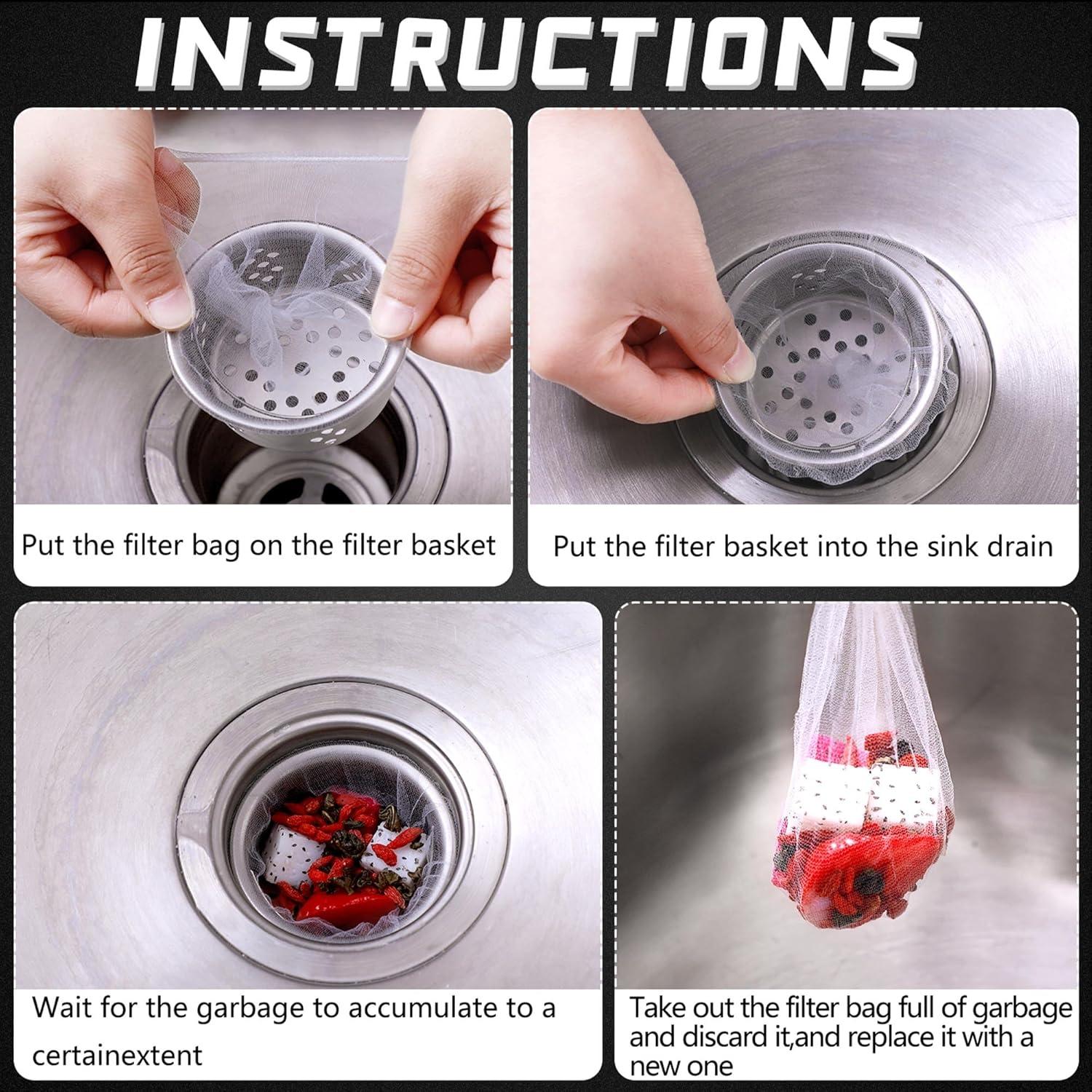 INSTRUCTIONS

Put the filter bag on the filter basket

Put the filter basket into the sink drain

Wait for the garbage to accumulate to a certainextent

Take out the filter bag full of garbage and discard it,and replace it with a new one