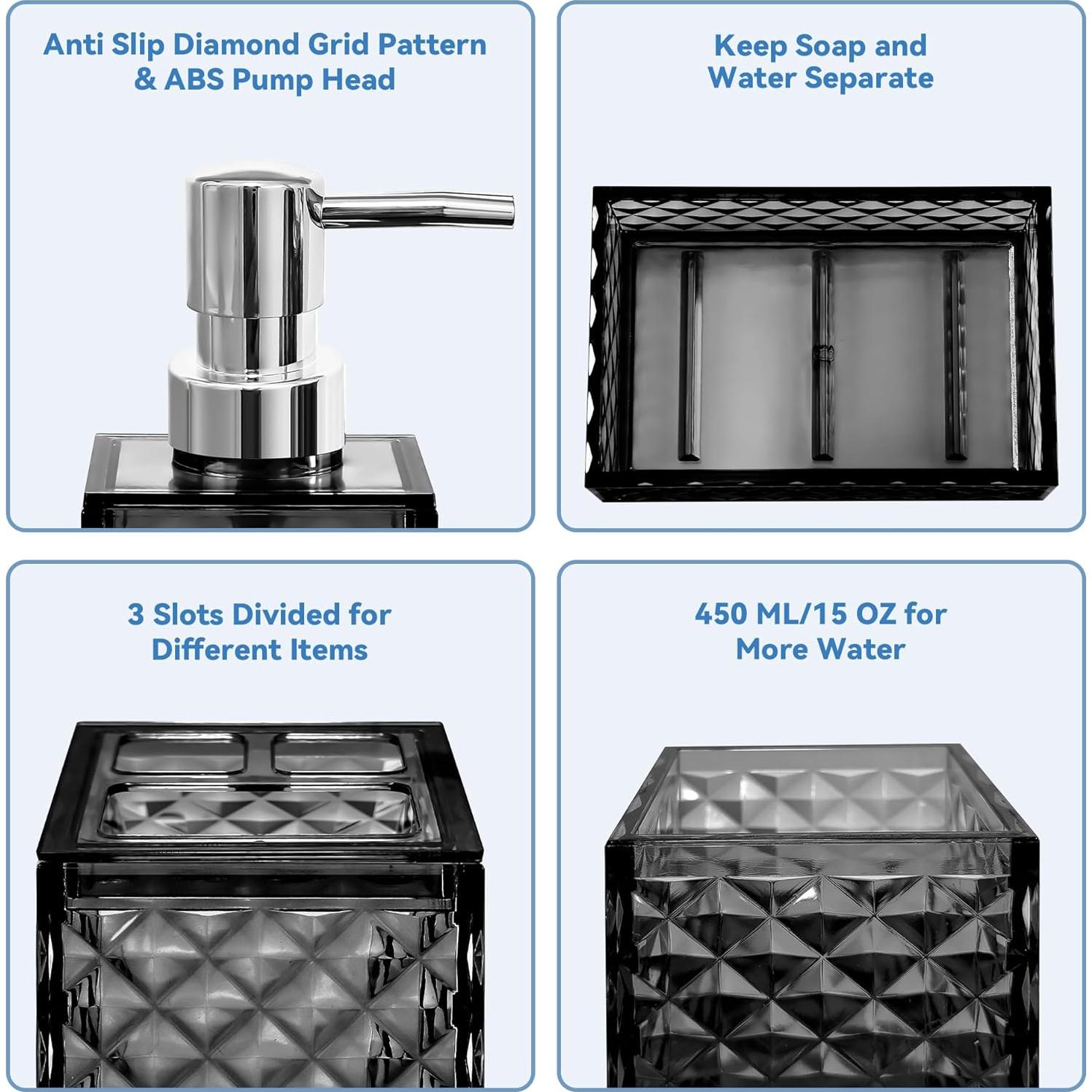 Anti Slip Diamond Grid Pattern & ABS Pump Head

Keep Soap and Water Separate

3 Slots Divided for Different Items

450 ML/15 OZ for More Water