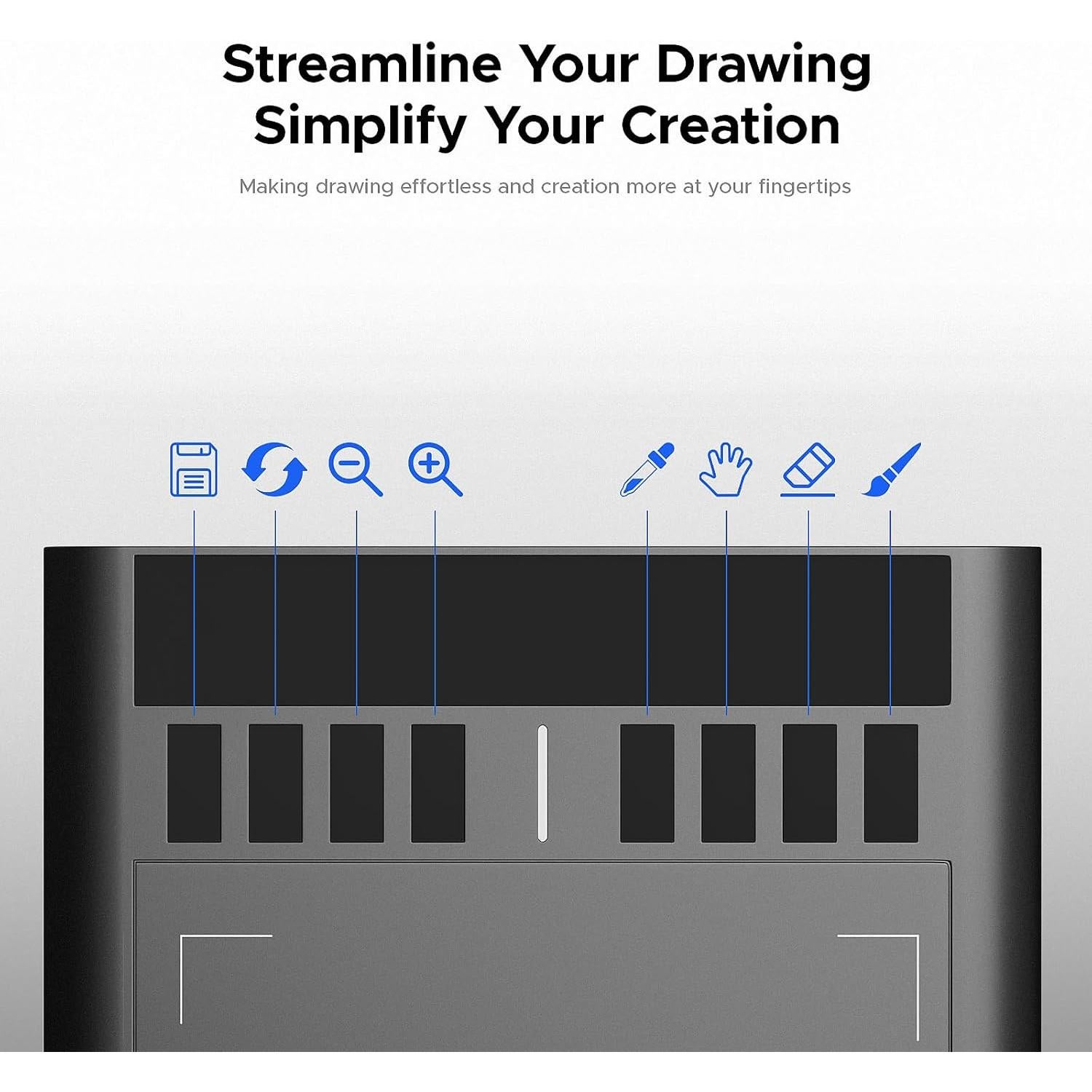 Streamline Your Drawing
Simplify Your Creation

Making drawing effortless and creation more at your fingertips