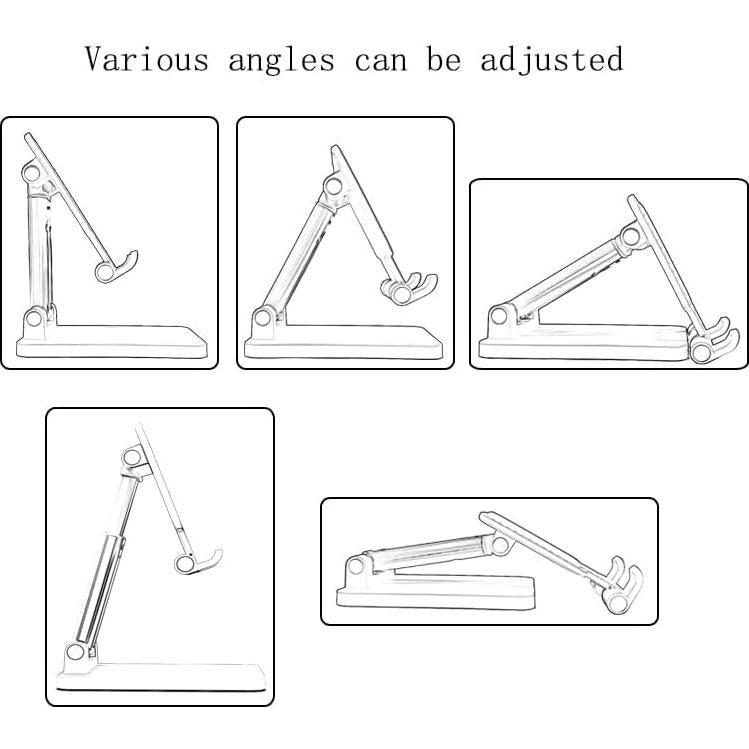 Various angles can be adjusted