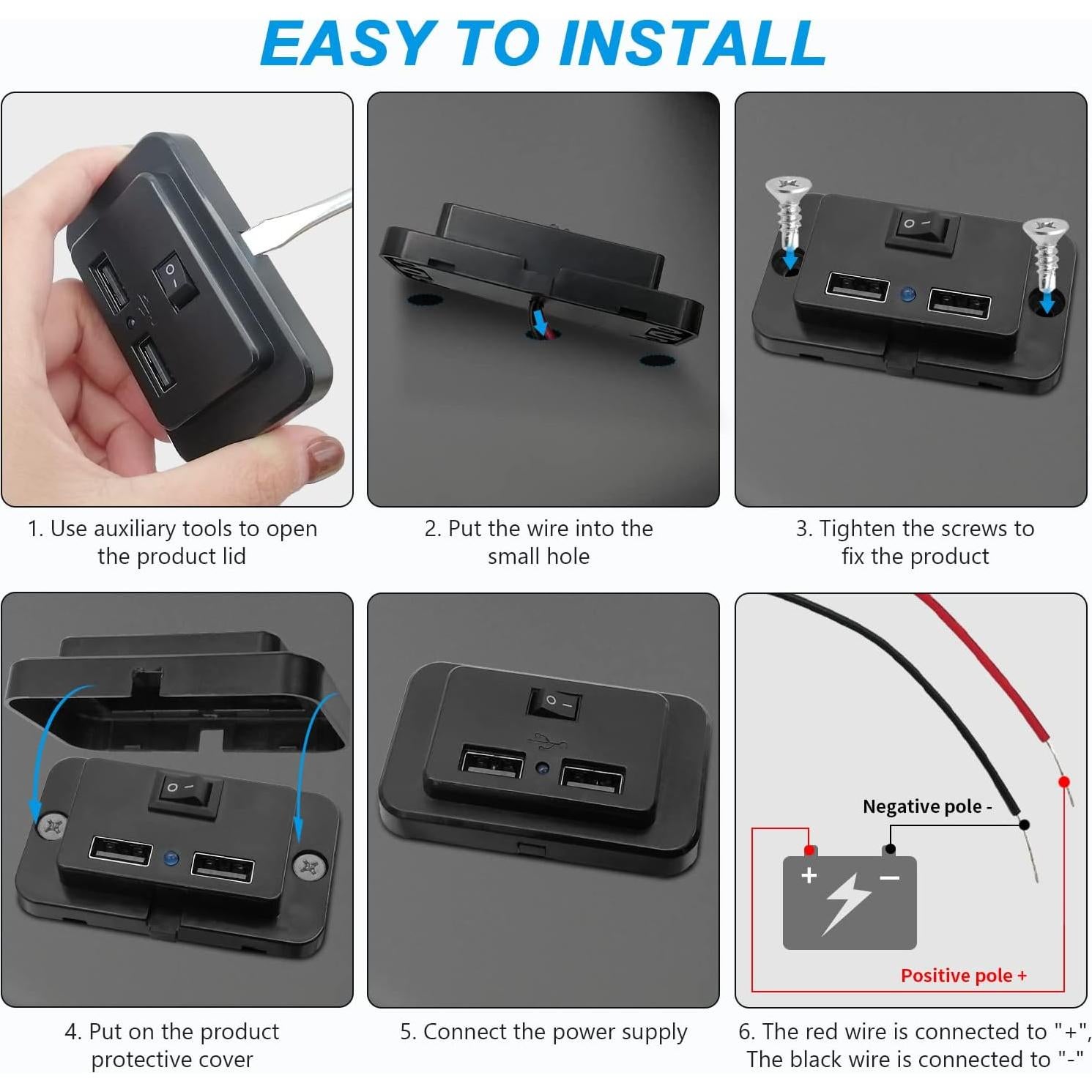 EASY TO INSTALL

1. Use auxiliary tools to open the product lid

2. Put the wire into the small hole

3. Tighten the screws to fix the product

4. Put on the product protective cover

5. Connect the power supply

Negative pole -

+ −

Positive pole +

6. The red wire is connected to "+", The black wire is connected to "-"