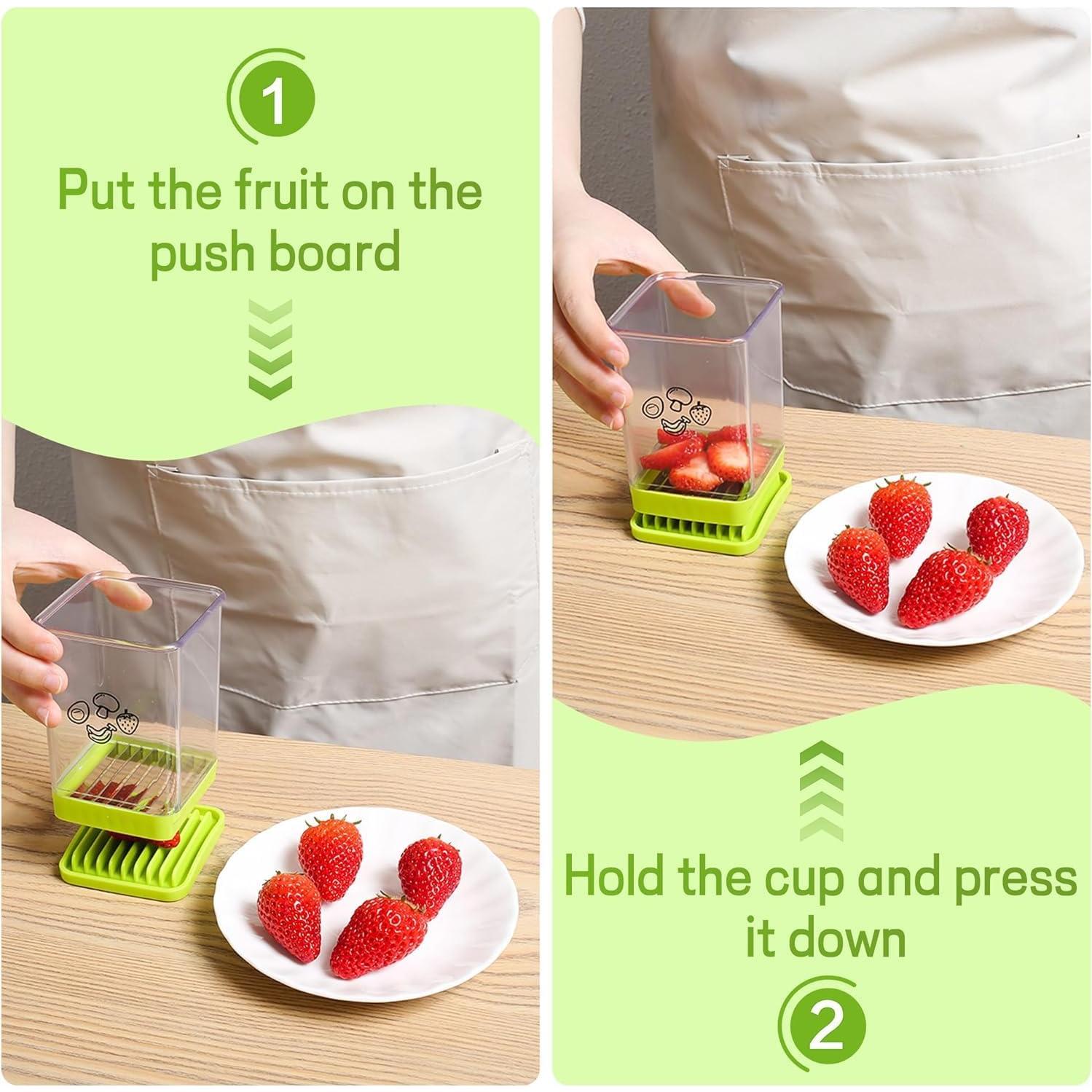 1

Put the fruit on the push board

Hold the cup and press it down

2