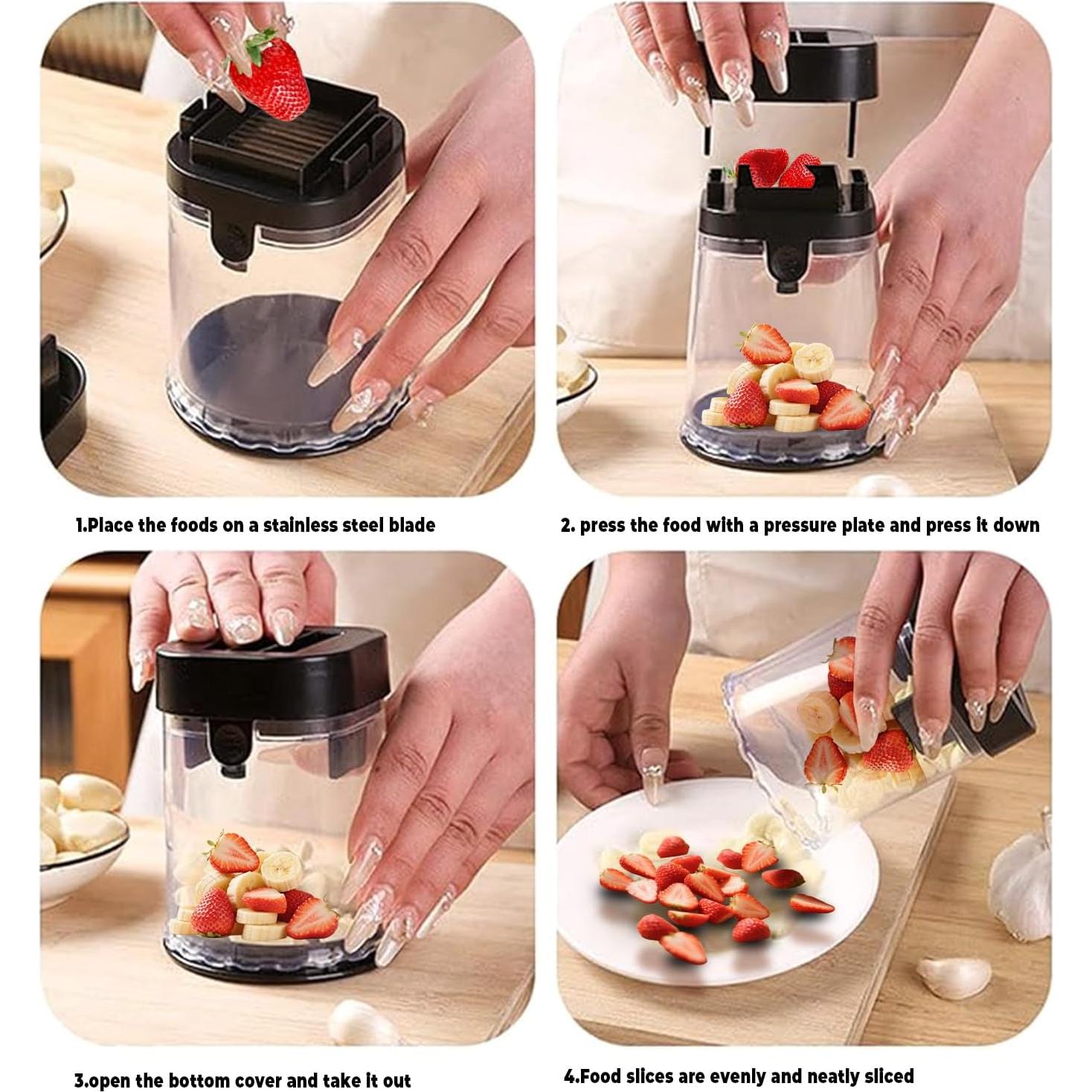 1.Place the foods on a stainless steel blade

2. press the food with a pressure plate and press it down

3.open the bottom cover and take it out

4.Food slices are evenly and neatly sliced