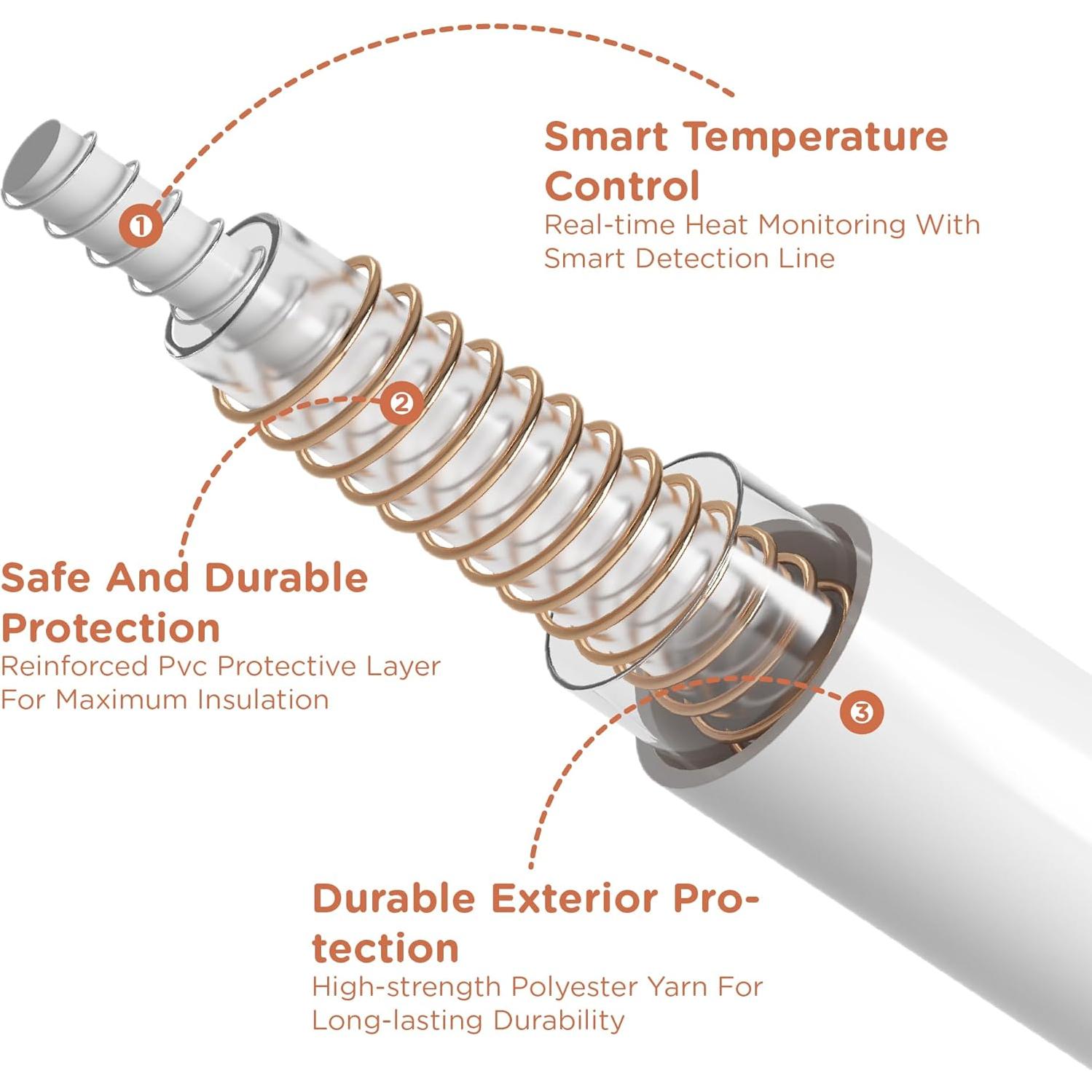 1

Smart Temperature Control
Real-time Heat Monitoring With Smart Detection Line

2

Safe And Durable Protection
Reinforced Pvc Protective Layer For Maximum Insulation

3

Durable Exterior Protection
High-strength Polyester Yarn For Long-lasting Durability